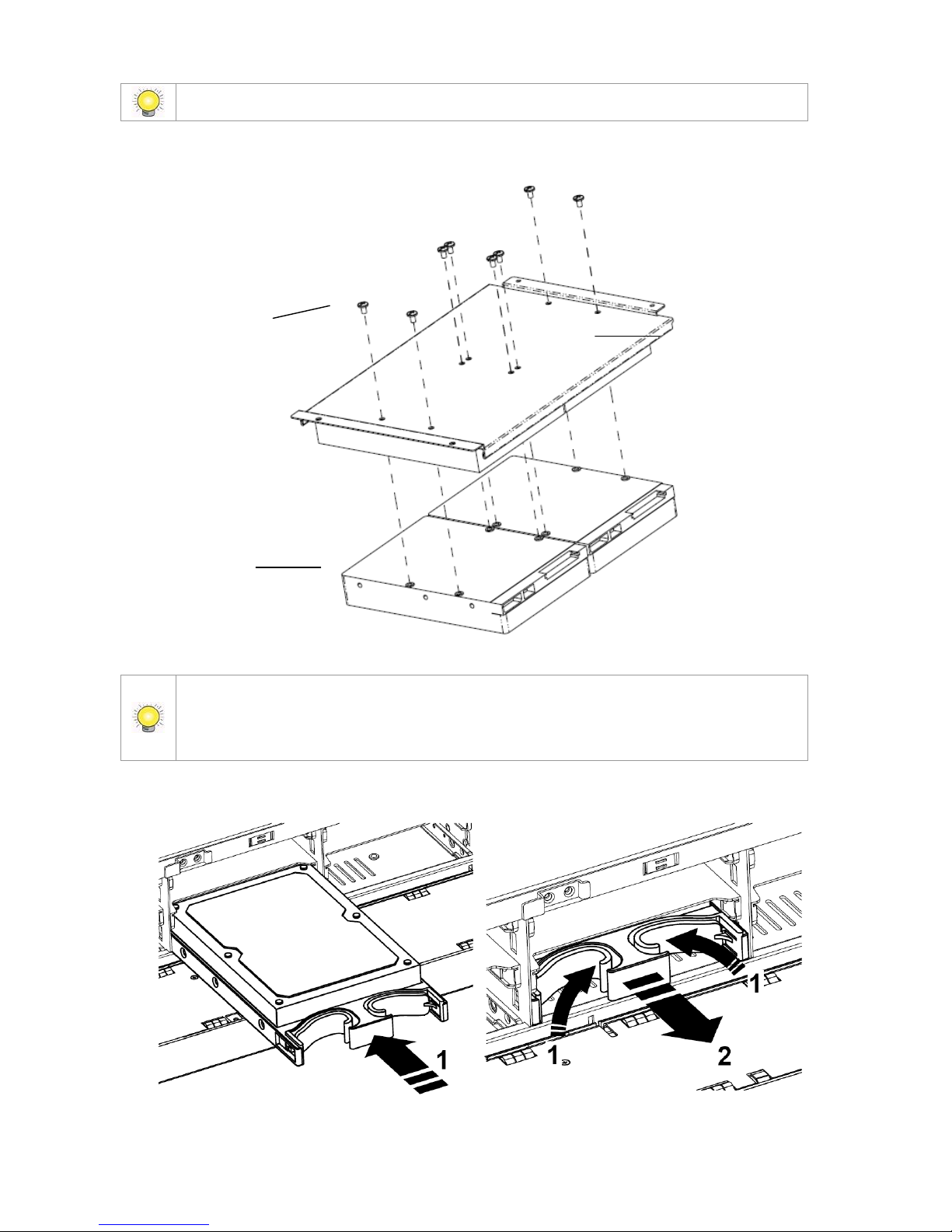 1

1

1

2