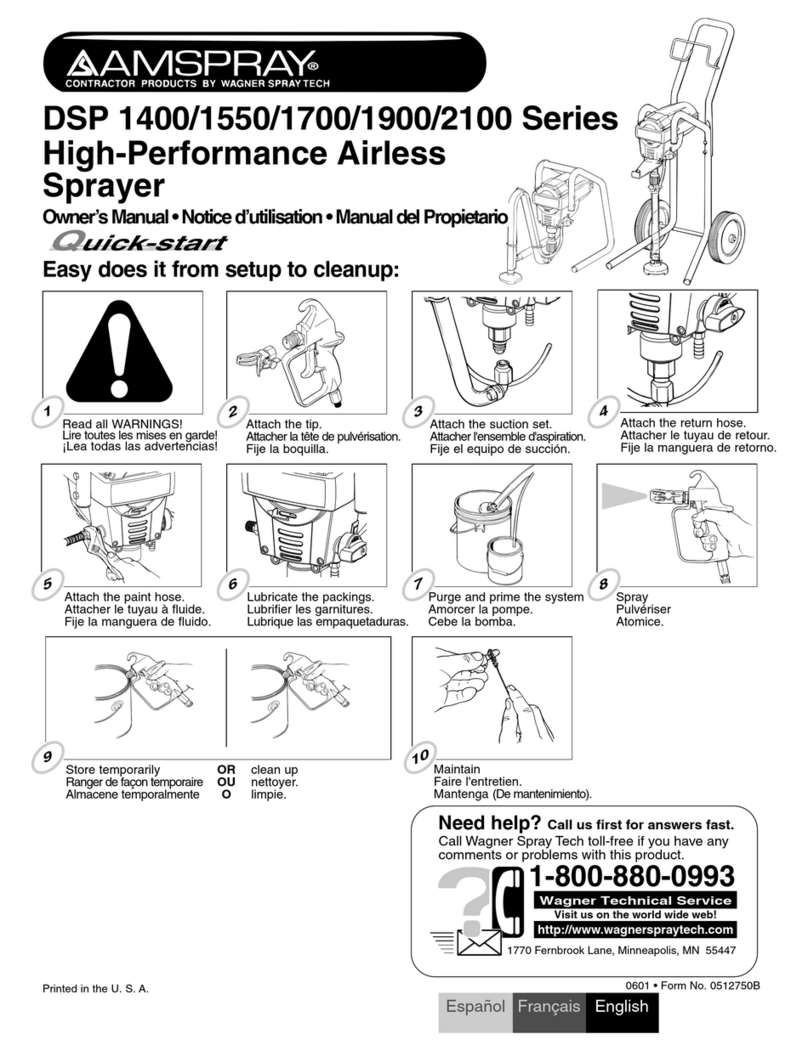 AMSPRAY®
CONTRACTOR PRODUCTS BY WAGNER SPRAY TECH

DSP 1400/1550/1700/1900/2100 Series High-Performance Airless Sprayer

Owner's Manual • Notice d'utilisation • Manual del Propietario
Quick-start

Easy does it from setup to cleanup:

1
Read all WARNINGS!
Lire toutes les mises en garde!
¡Lea todas las advertencias!

2
Attach the tip.
Attacher la tête de pulvérisation.
Fije la boquilla.

3
Attach the suction set.
Attacher l'ensemble d'aspiration.
Fije el equipo de succión.

4
Attach the return hose.
Attacher le tuyau de retour.
Fije la manguera de retorno.

5
Attach the paint hose.
Attacher le tuyau à fluide.
Fije la manguera de fluido.

6
Lubricate the packings.
Lubrifier les garnitures.
Lubrique las empaquetaduras.

7
Purge and prime the system
Amorcer la pompe.
Cebe la bomba.

8
Spray
Pulvériser
Atomice.

9
Store temporarily OR clean up
Ranger de façon temporaire OU nettoyer.
Almacene temporalmente O limpie.

10
Maintain
Faire l'entretien.
Mantenga (De mantenimiento).

Need help? Call us first for answers fast.
Call Wagner Spray Tech toll-free if you have any comments or problems with this product.
1-800-880-0993
Wagner Technical Service
Visit us on the world wide web!
http://www.wagnerspraytech.com
1770 Fernbrook Lane, Minneapolis, MN 55447

Printed in the U. S. A.

0601 • Form No. 0512750B

Español Français English