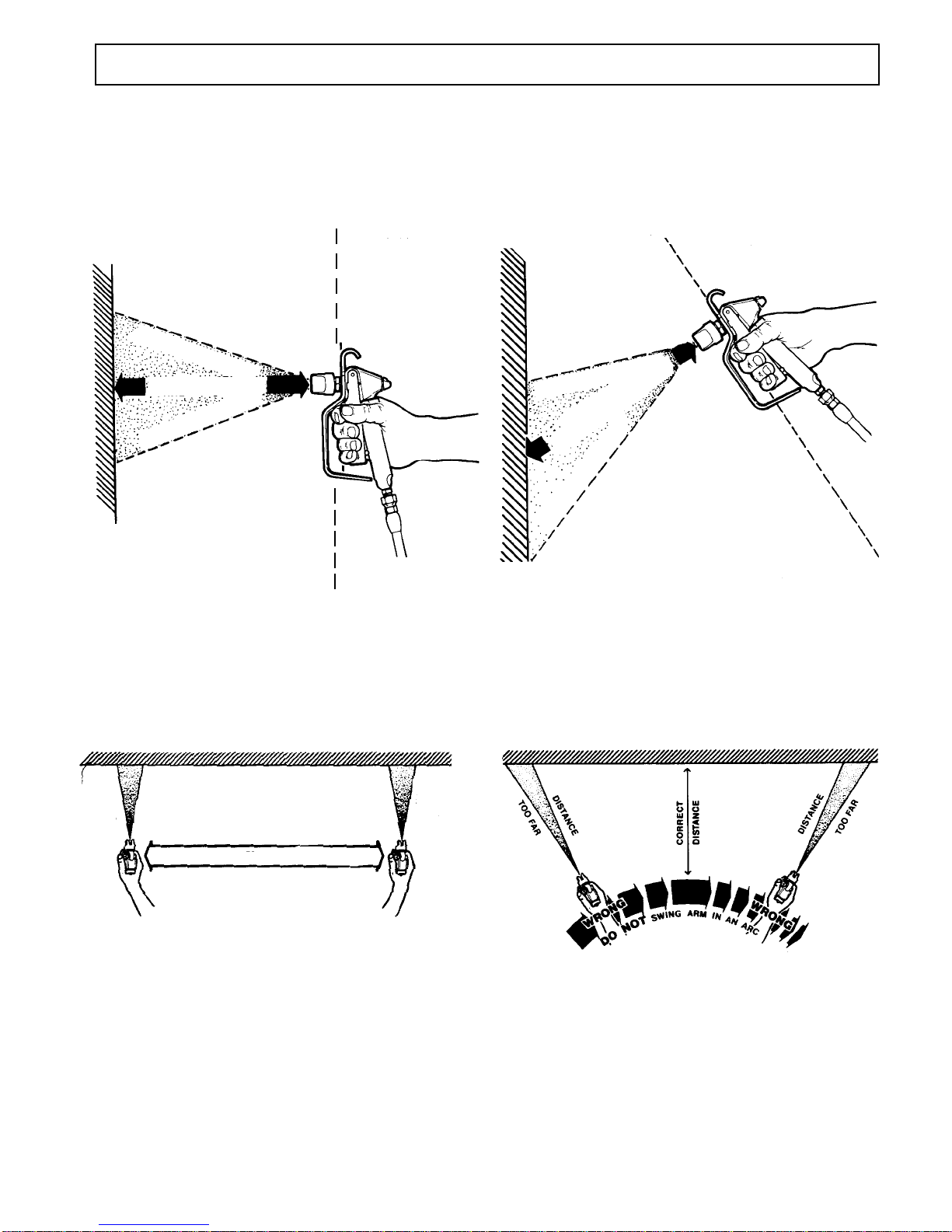 TOO FAR DISTANCE

CORRECT DISTANCE

DISTANCE TOO FAR

WRONG

DO NOT SWING ARM IN AN ARC

WRONG