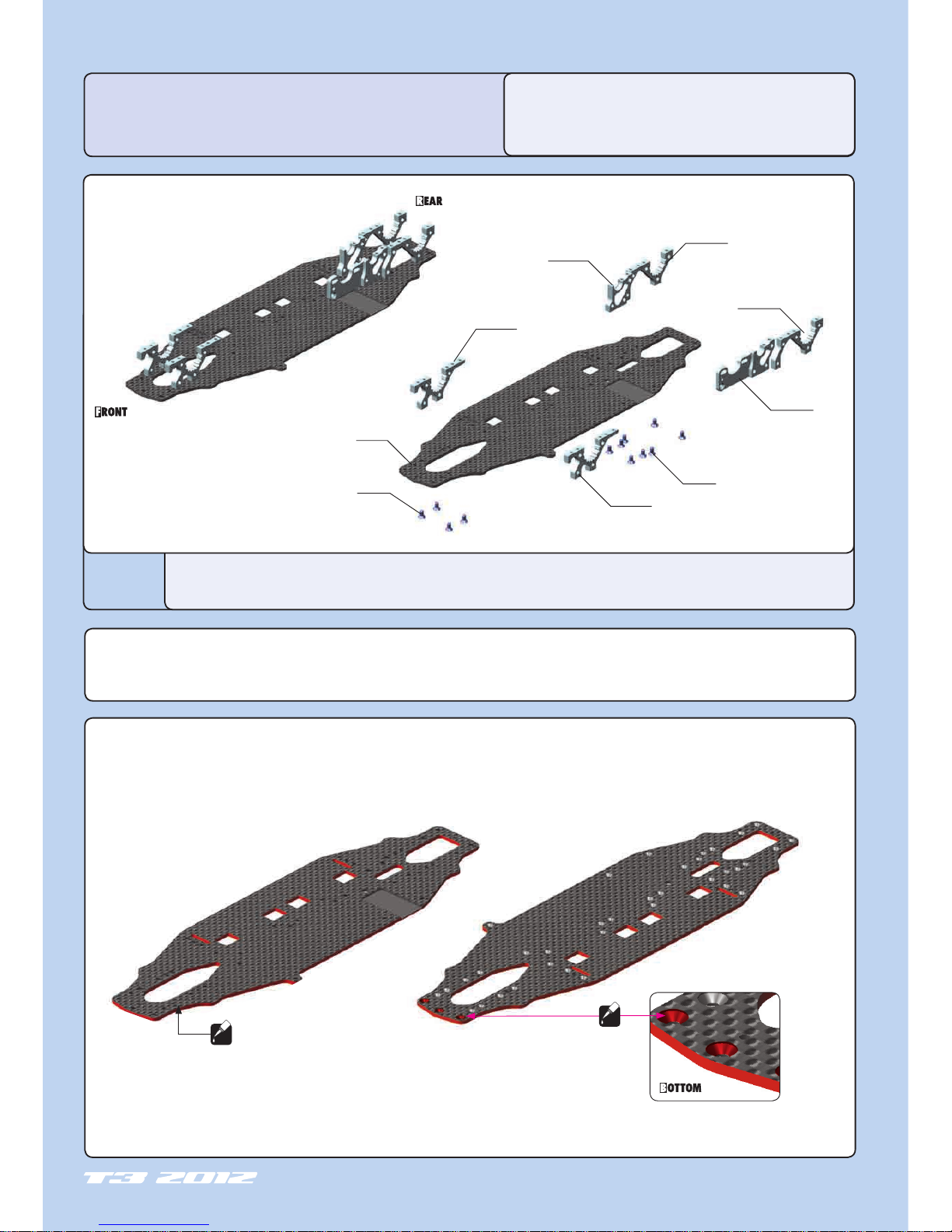 REAR

FRONT

BOTTOM

T3 2012