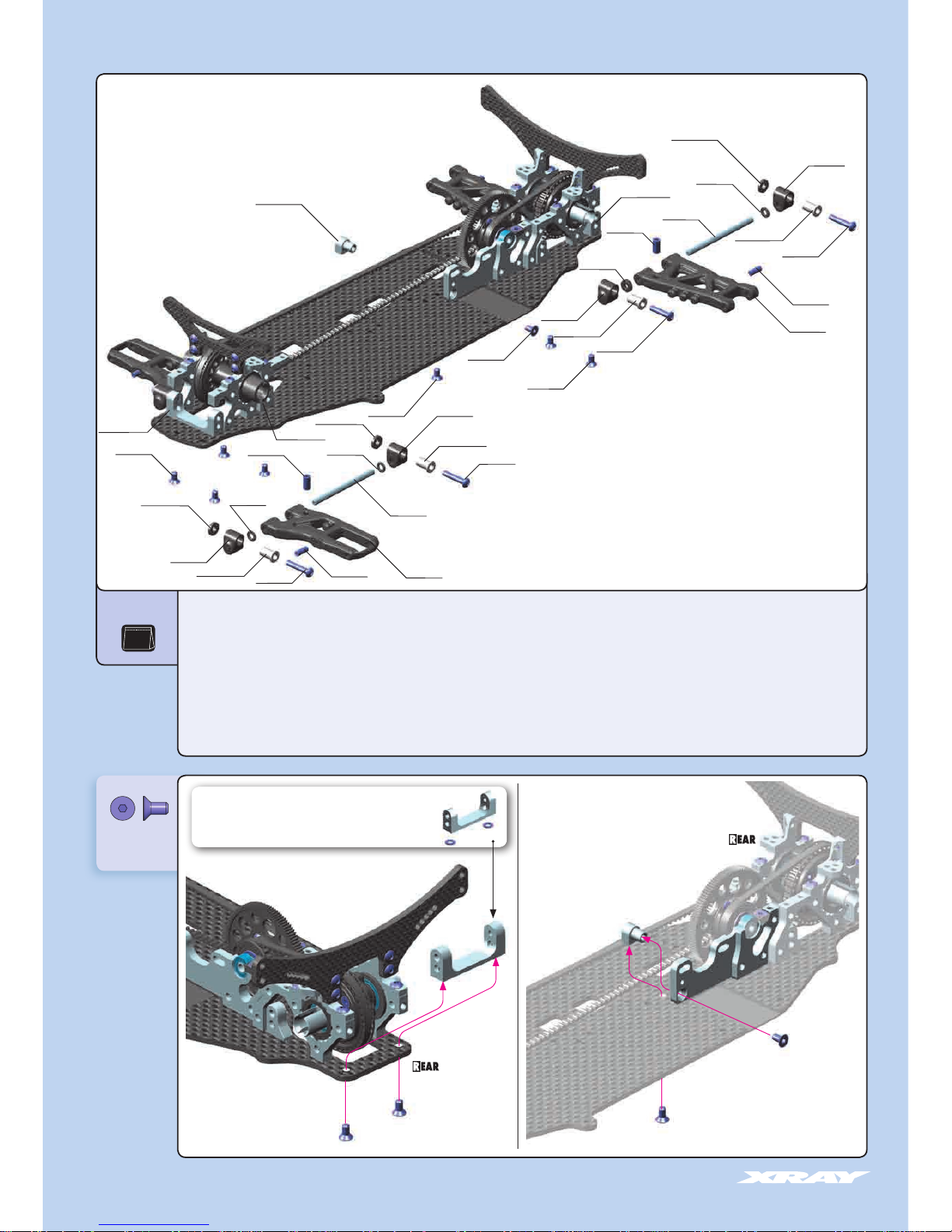 REAR

REAR

XRAY