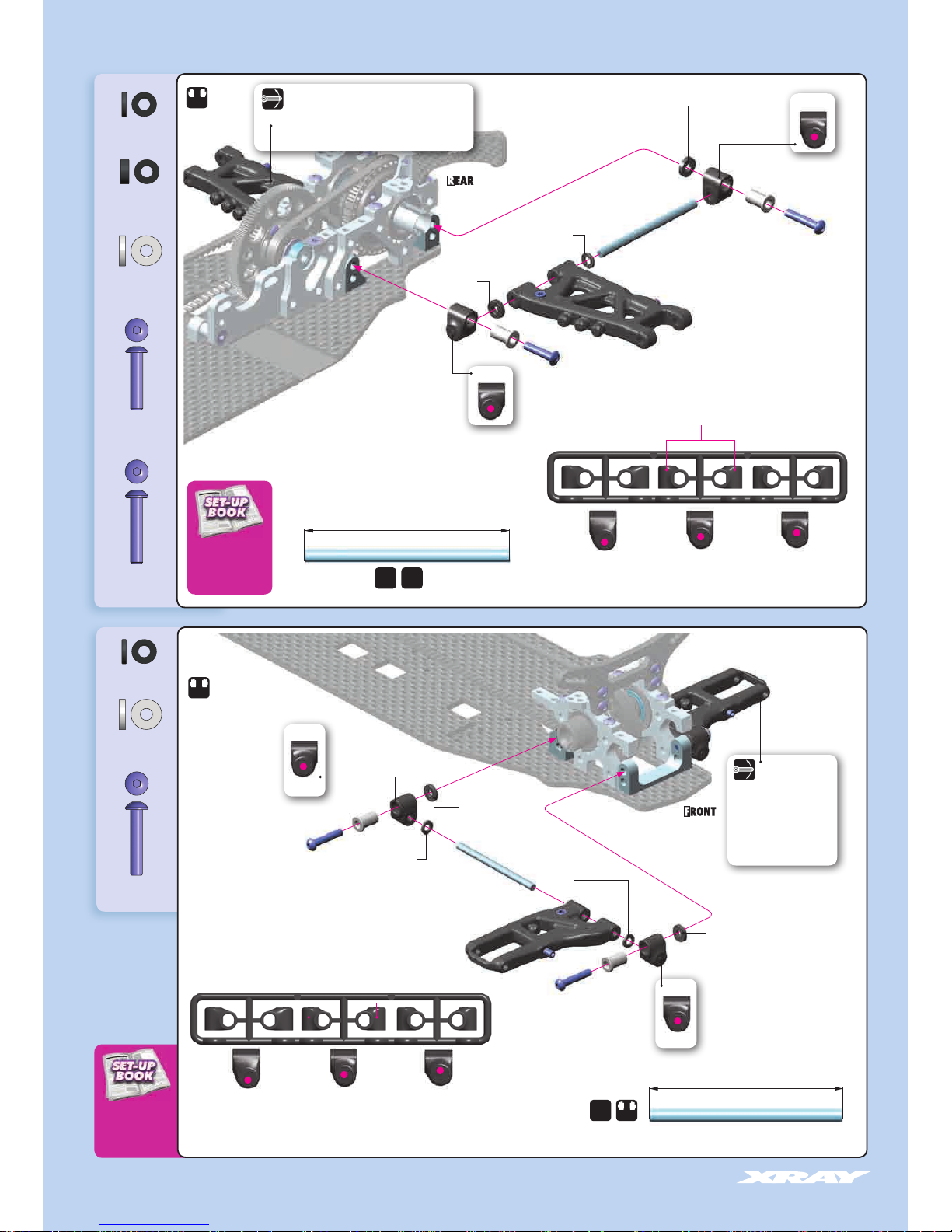 REAR

SET-UP BOOK

FRONT

SET-UP BOOK

XRAY