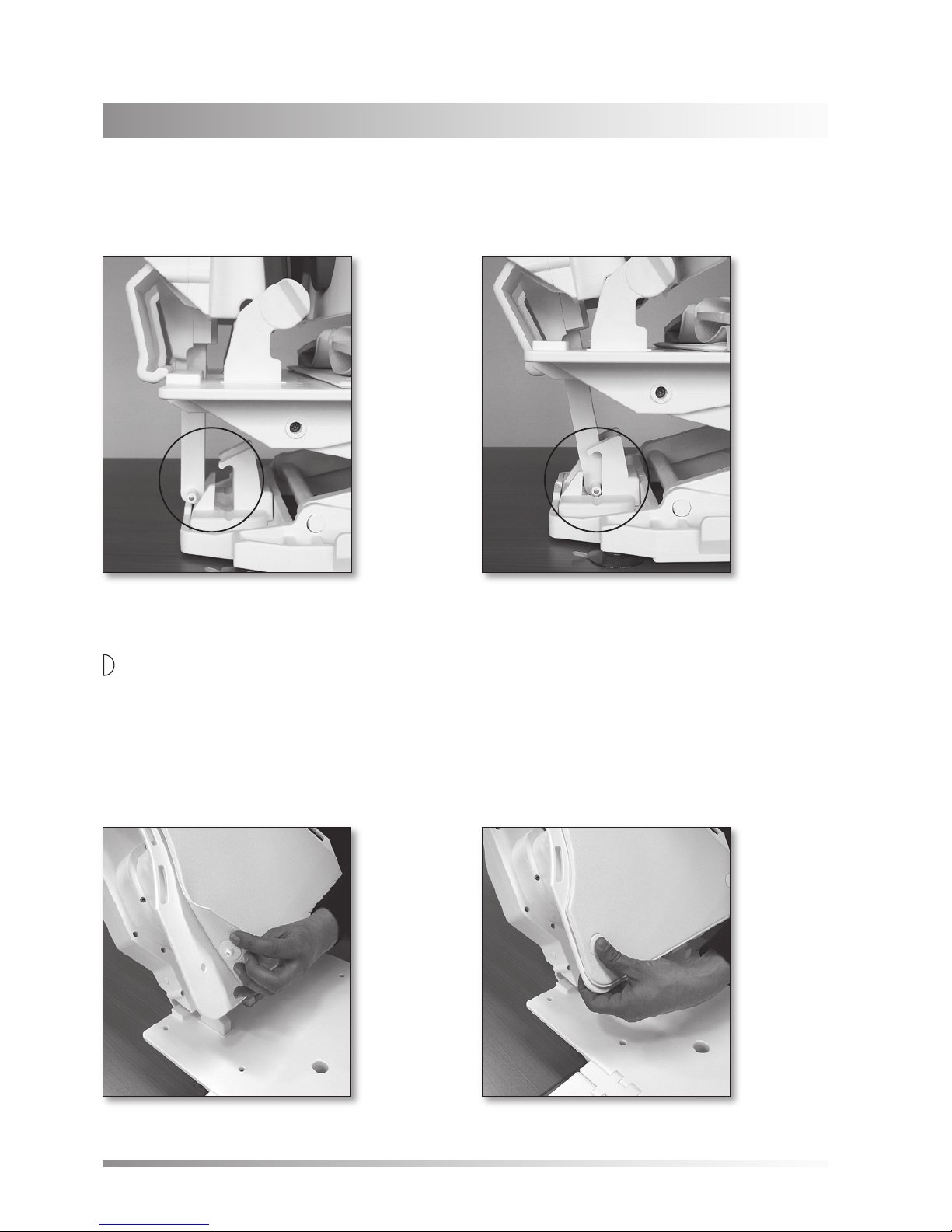 D