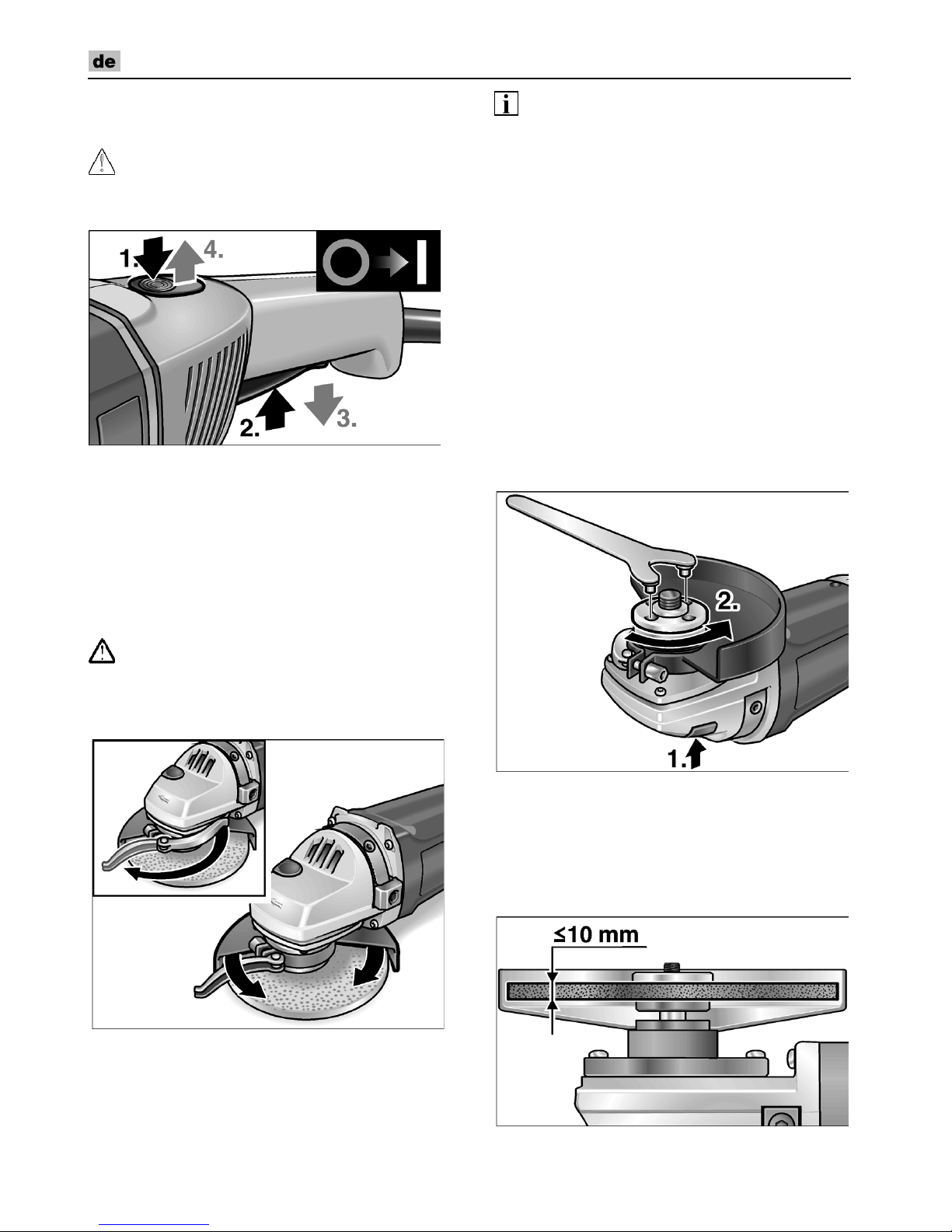 de

1.

4.

2.

3.

2.

1.

≤10 mm