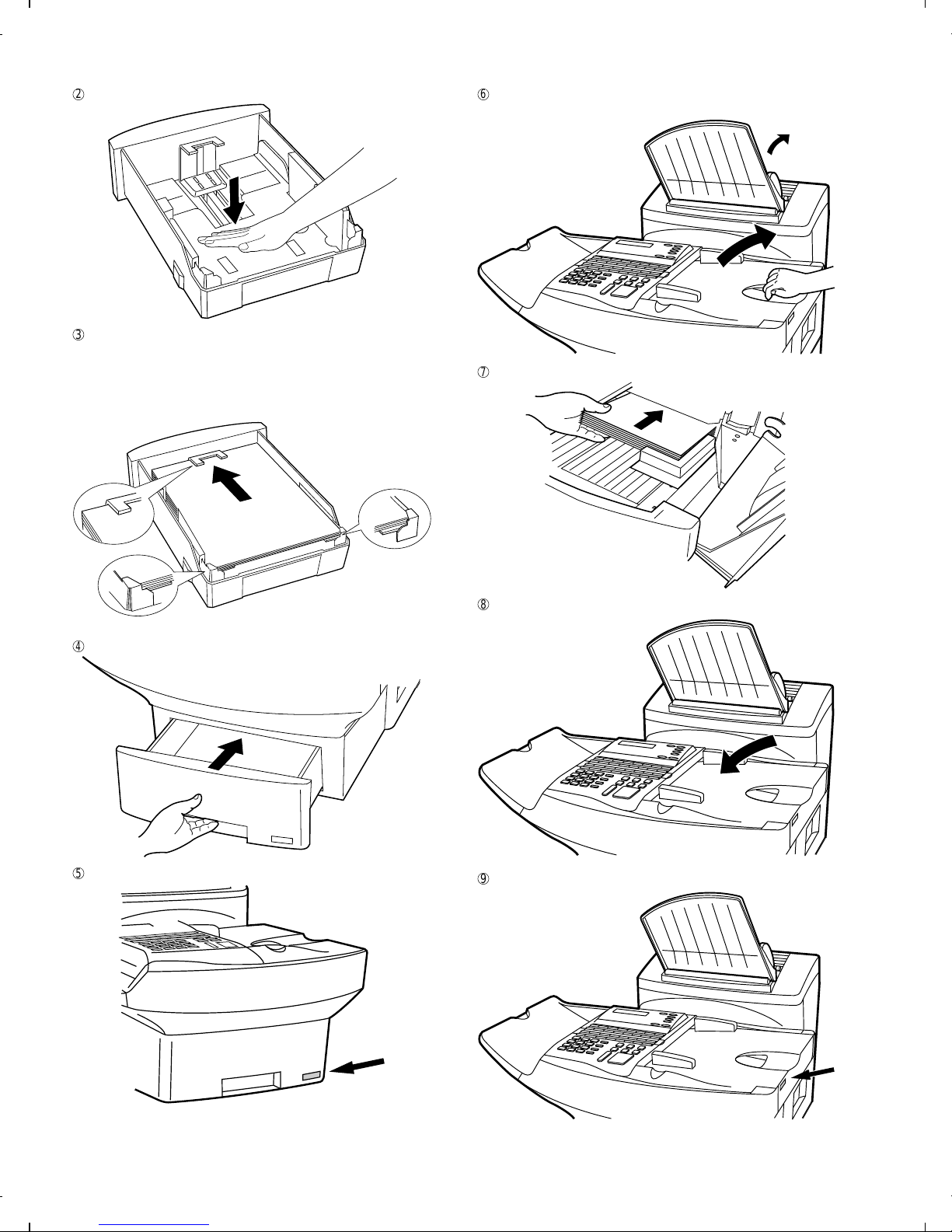 ②

③

④

⑤

⑥

⑦

⑧

⑨