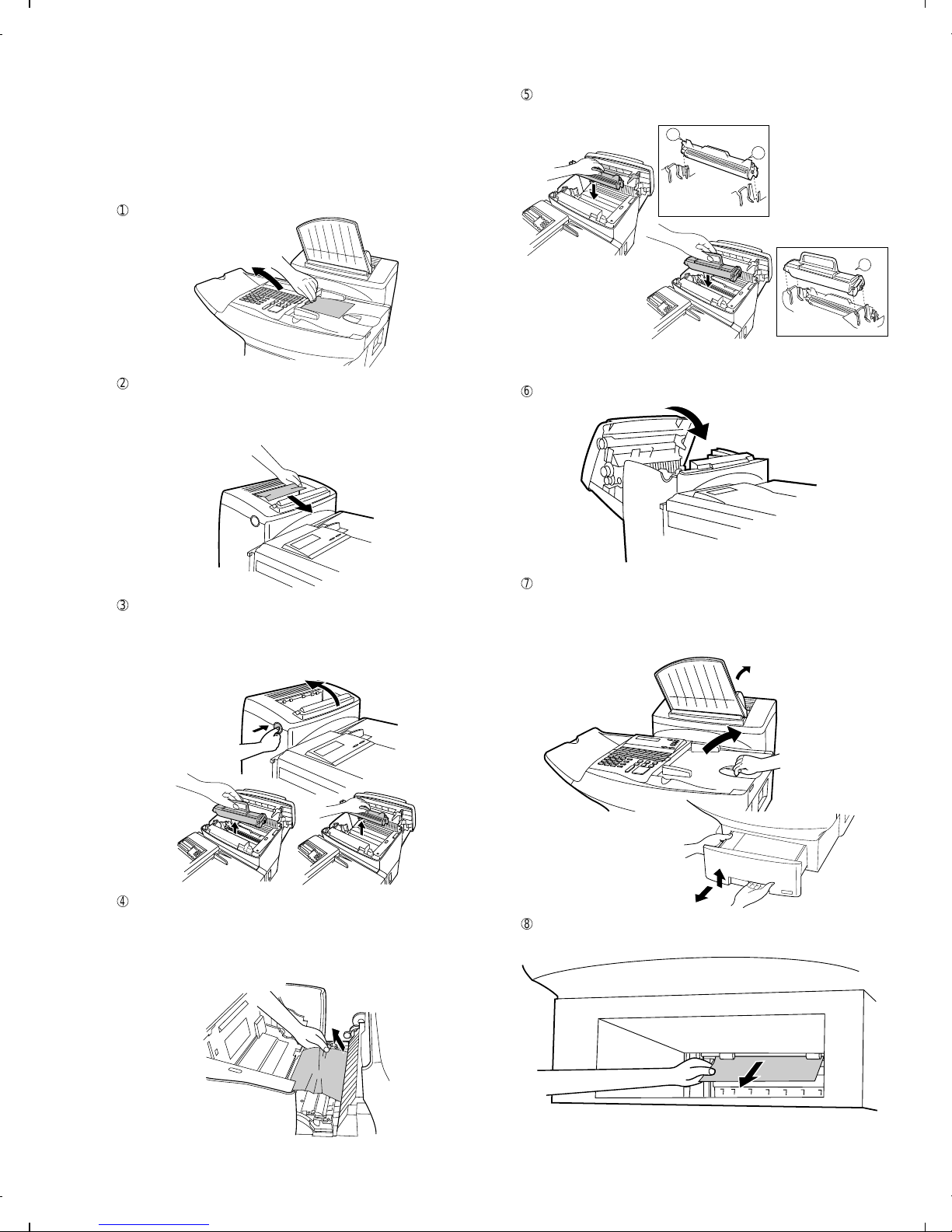 ①

②

③

④

⑤

⑥

⑦

⑧