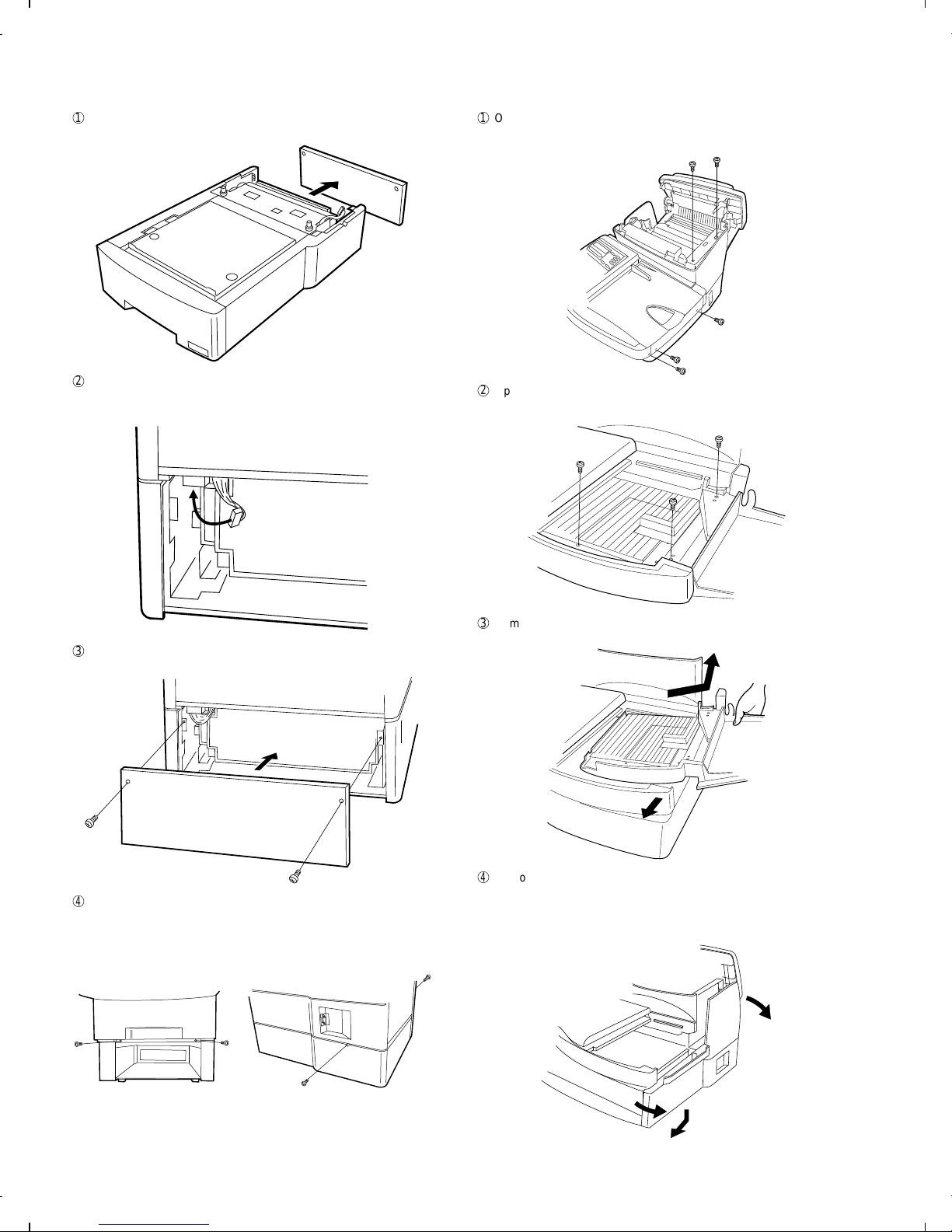 ①

②

③

④

① o

② p

③ m

④ o