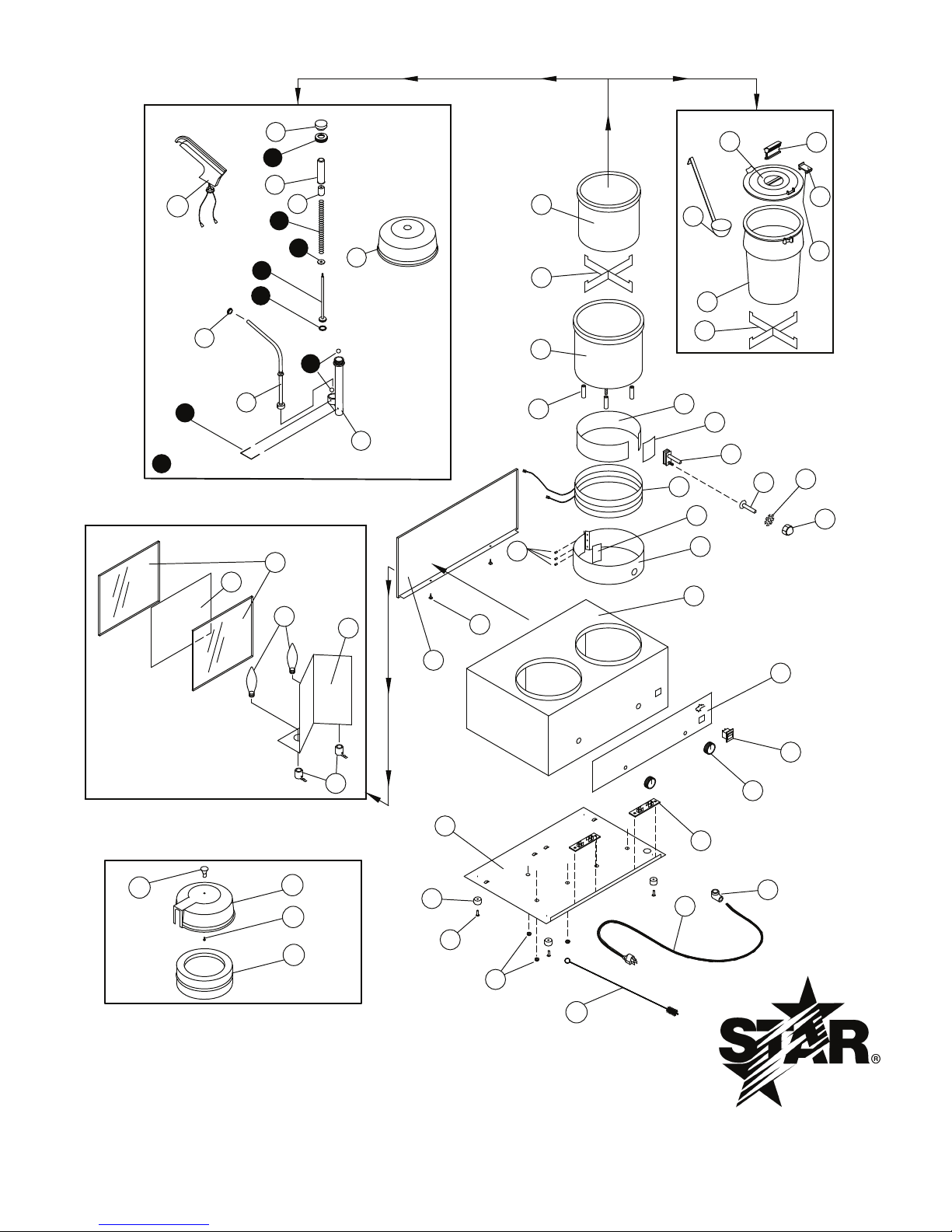 STAR®