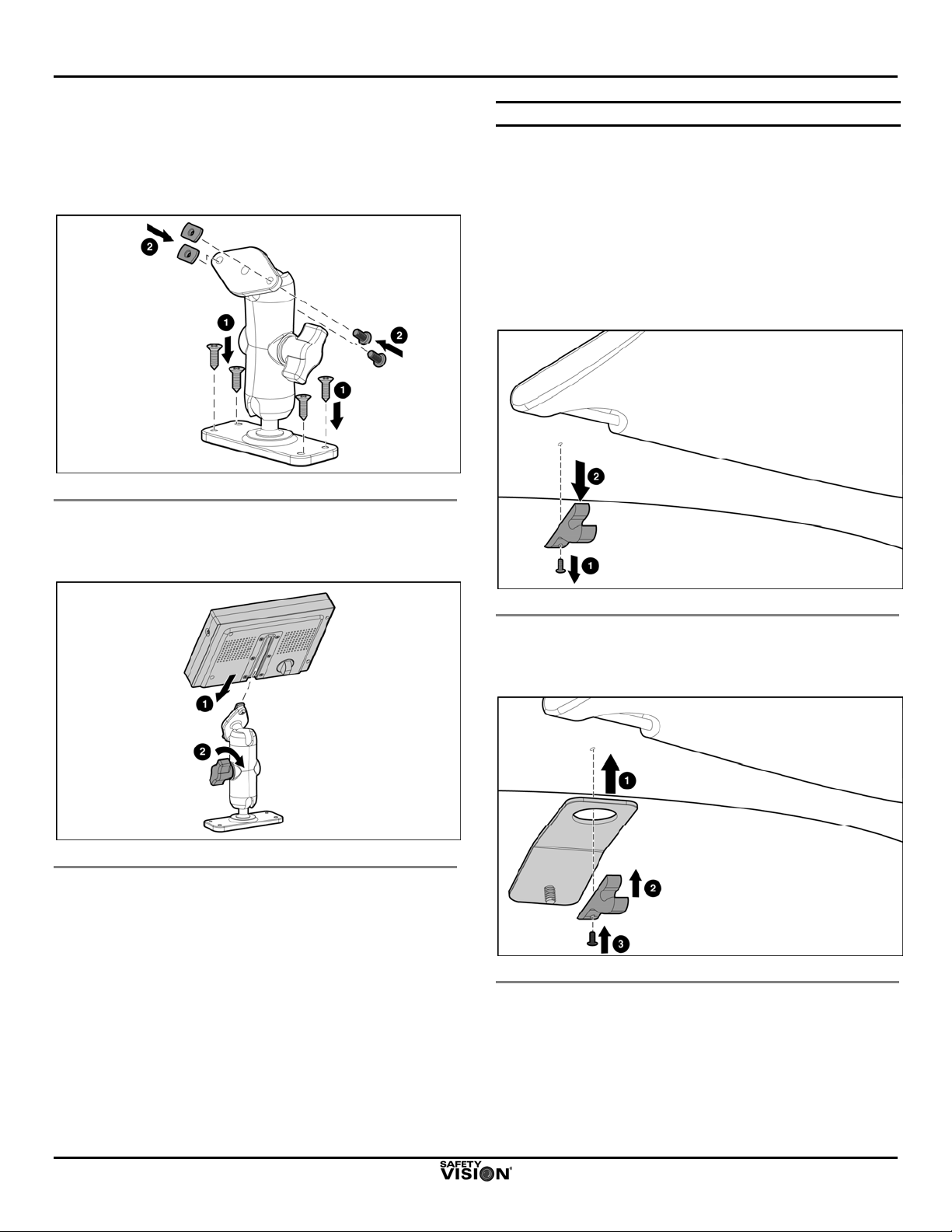 2
1
1
2
1
2
2
1
1
2
3

SAFETY VISION®