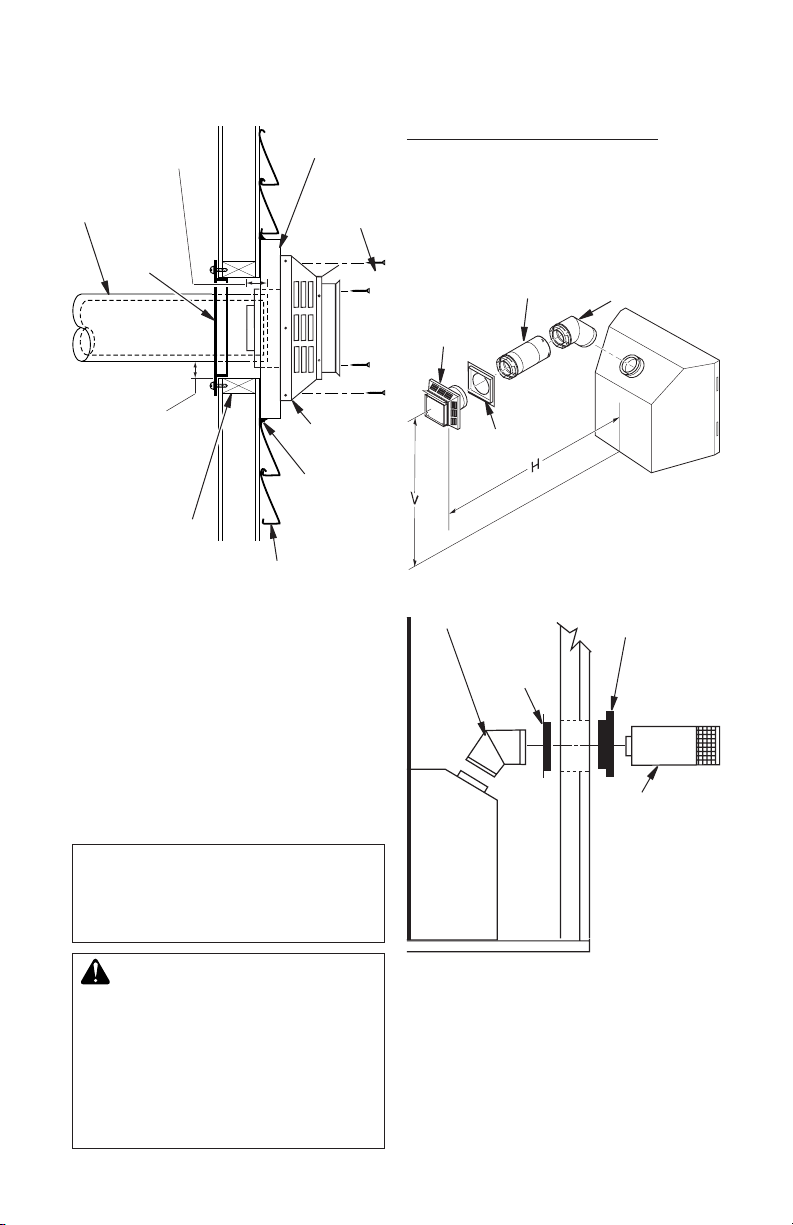 H

V