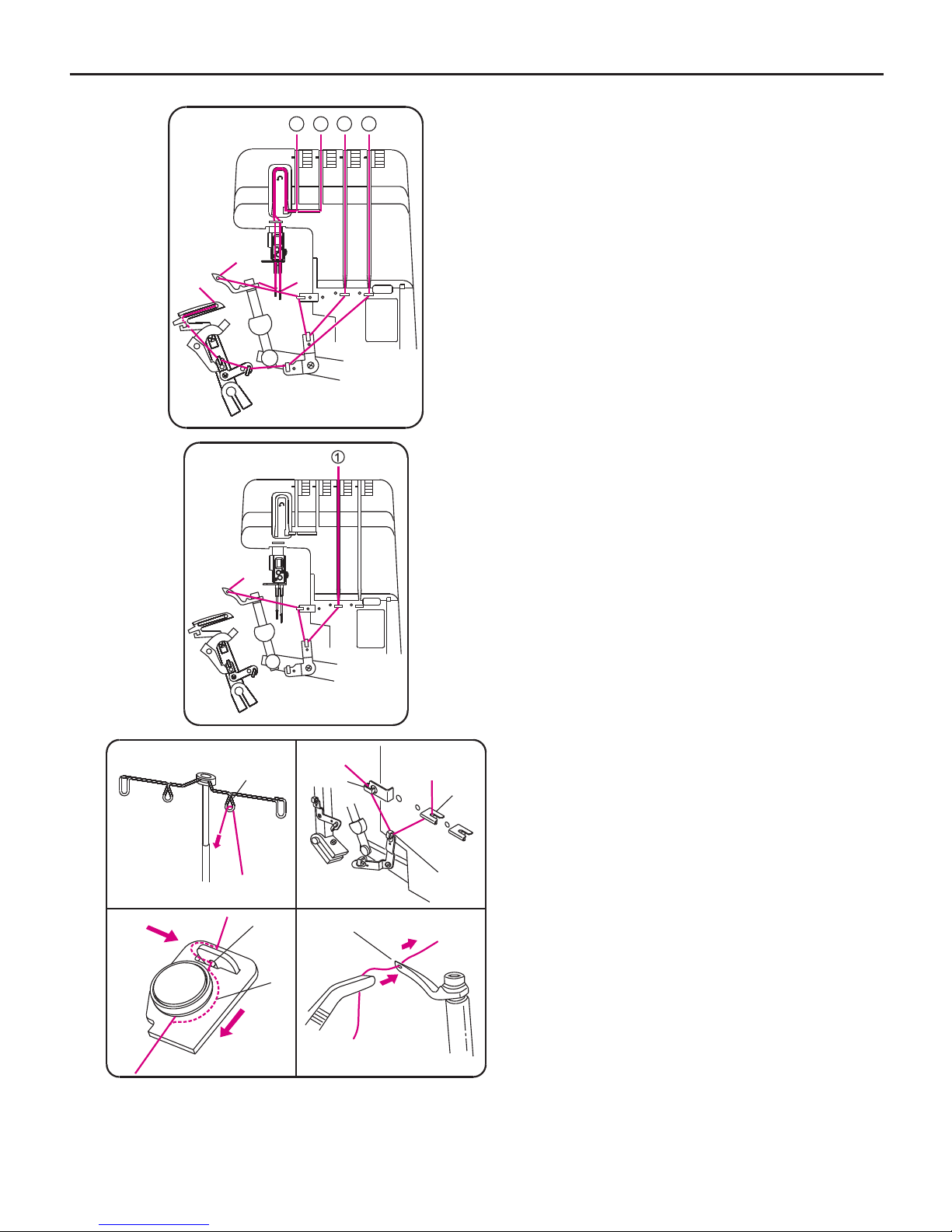 ①