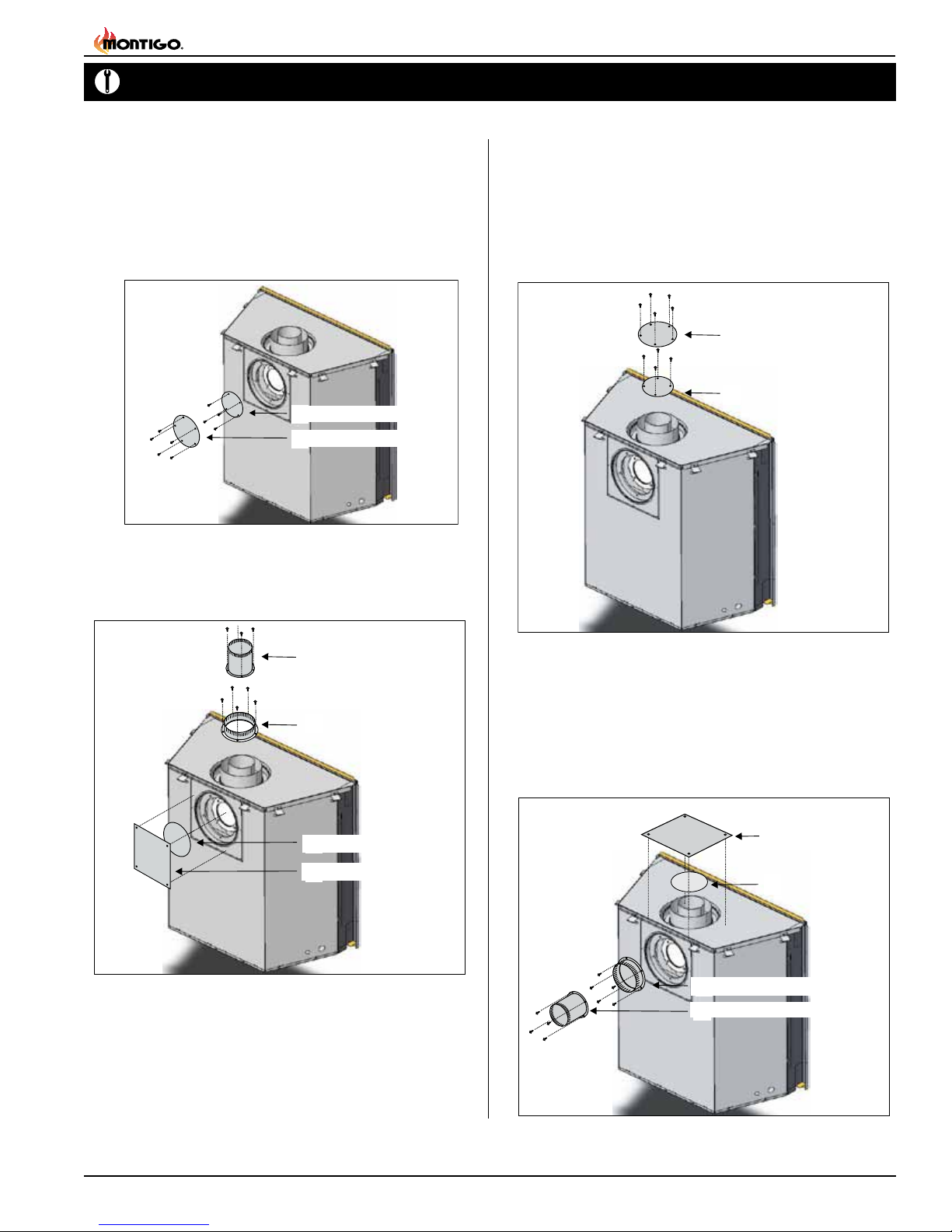 MONTIGO.