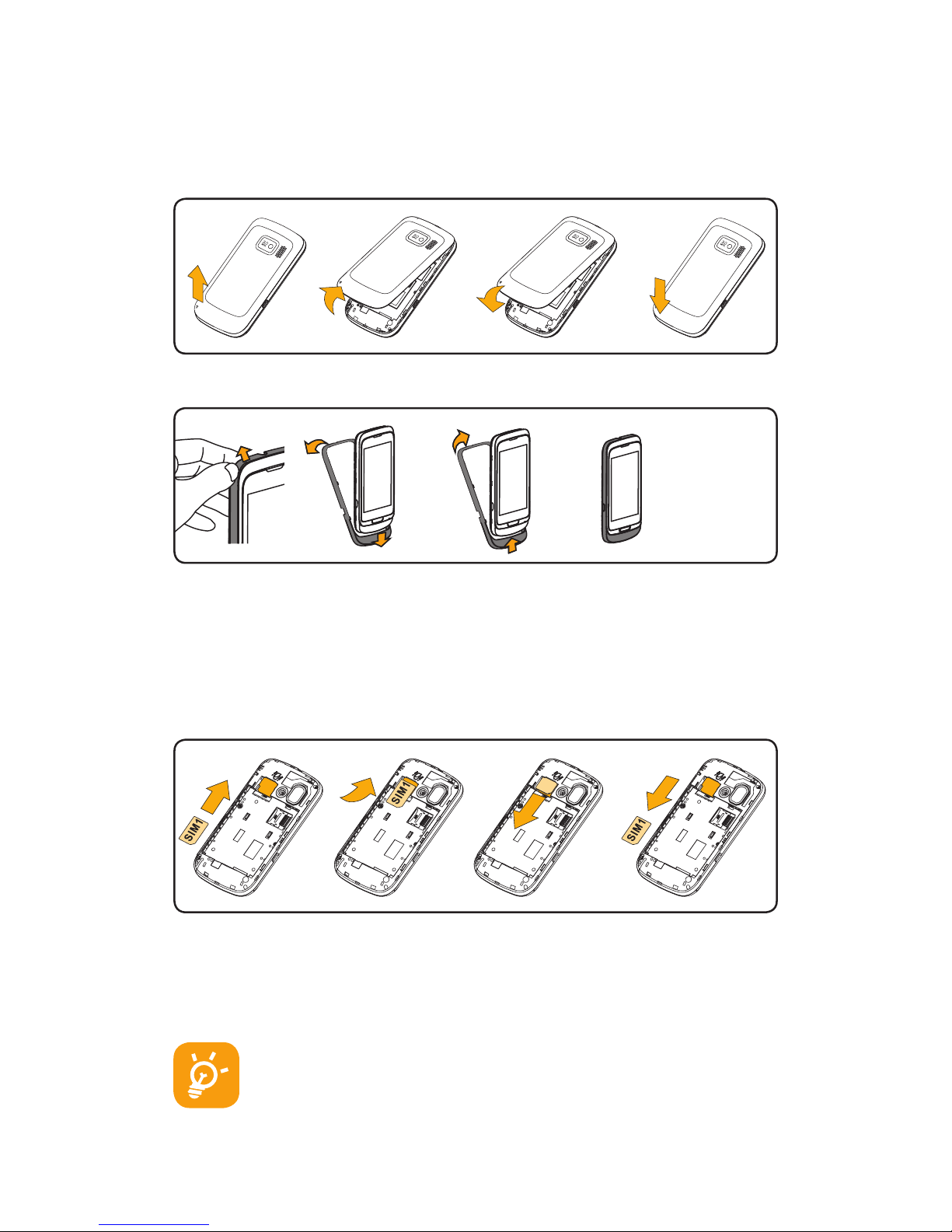 SIM1

SIM1

SIM1