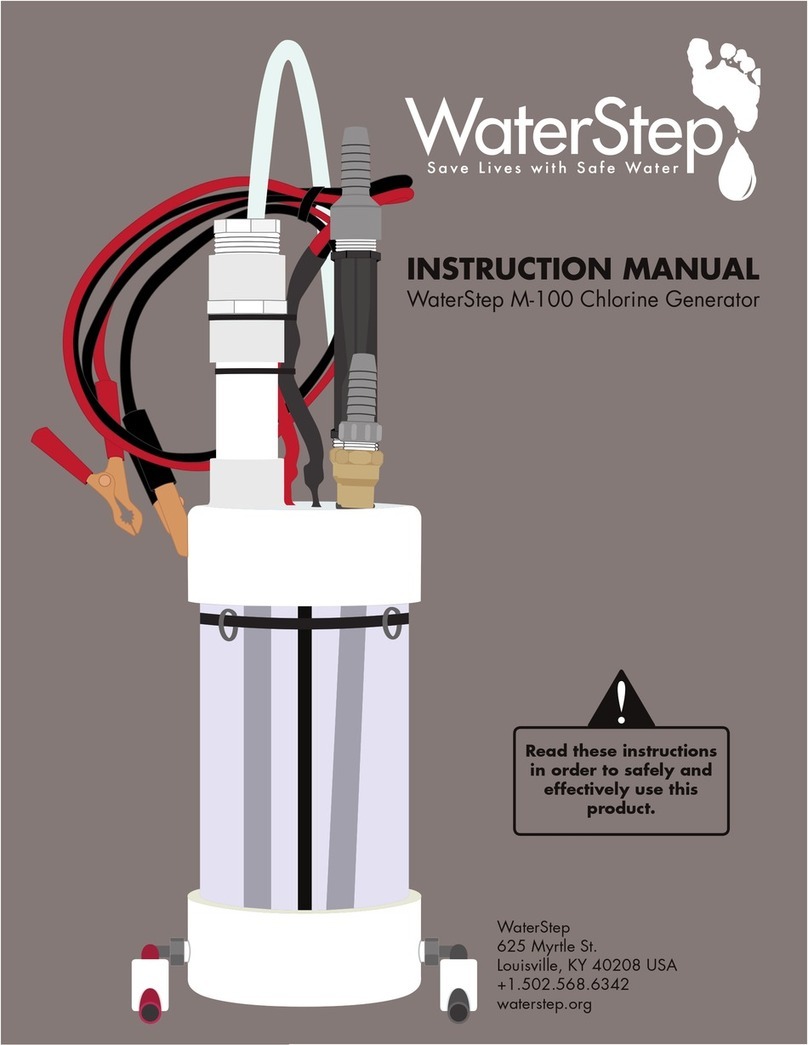 WaterStep
Save Lives with Safe Water

INSTRUCTION MANUAL
WaterStep M-100 Chlorine Generator

!

Read these instructions in order to safely and effectively use this product.

WaterStep
625 Myrtle St.
Louisville, KY 40208 USA
+1.502.568.6342
waterstep.org