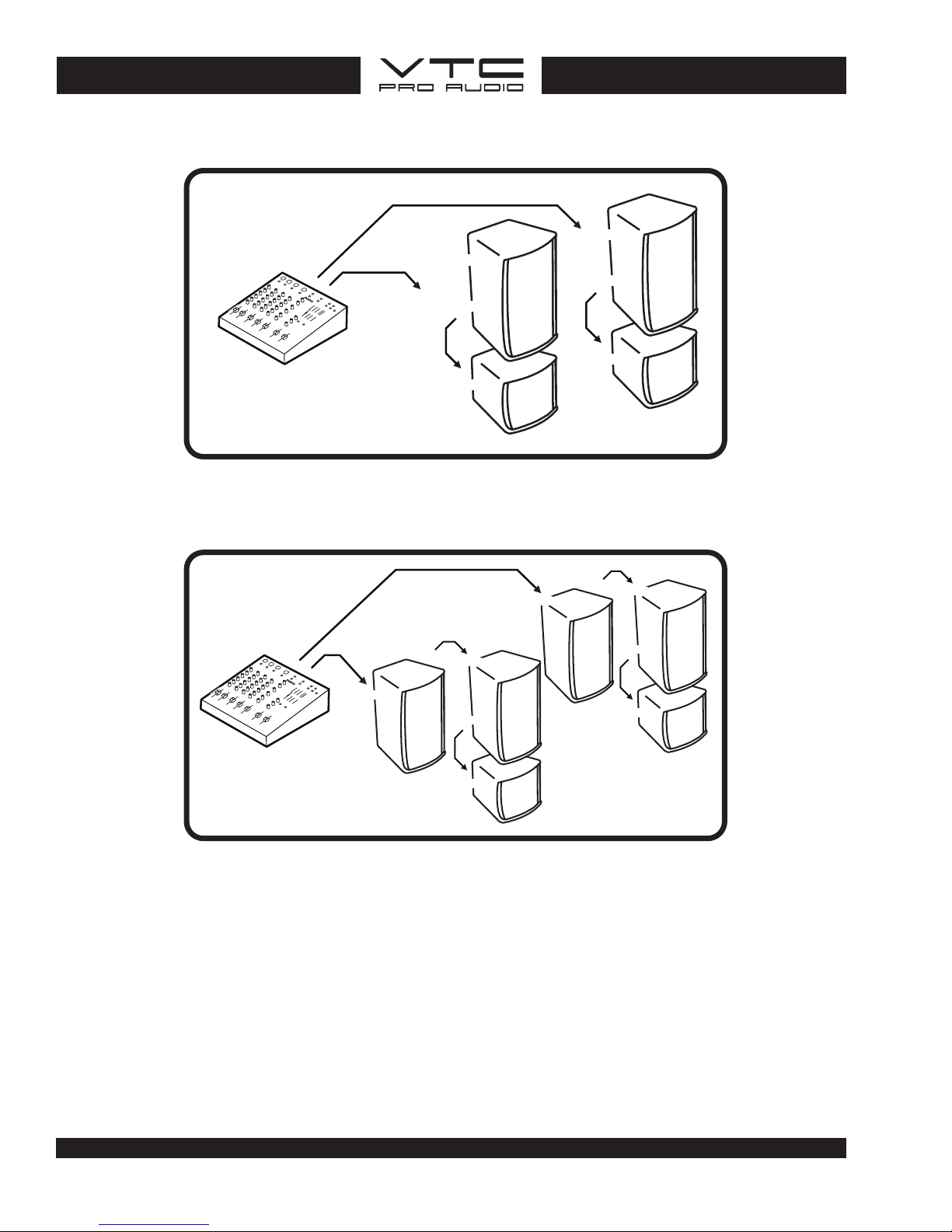 VTC
PRO AUDIO