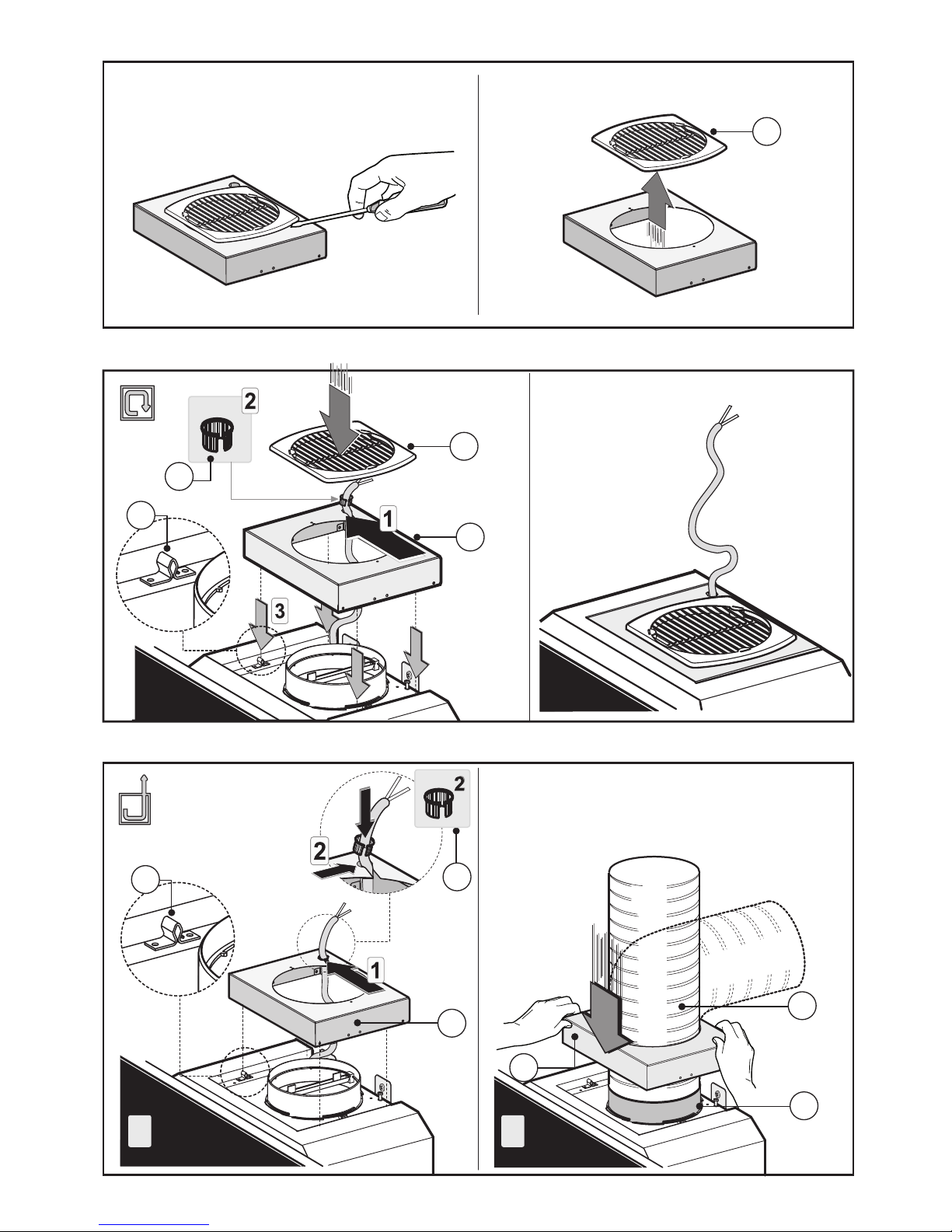 2

1

3

2

2

1