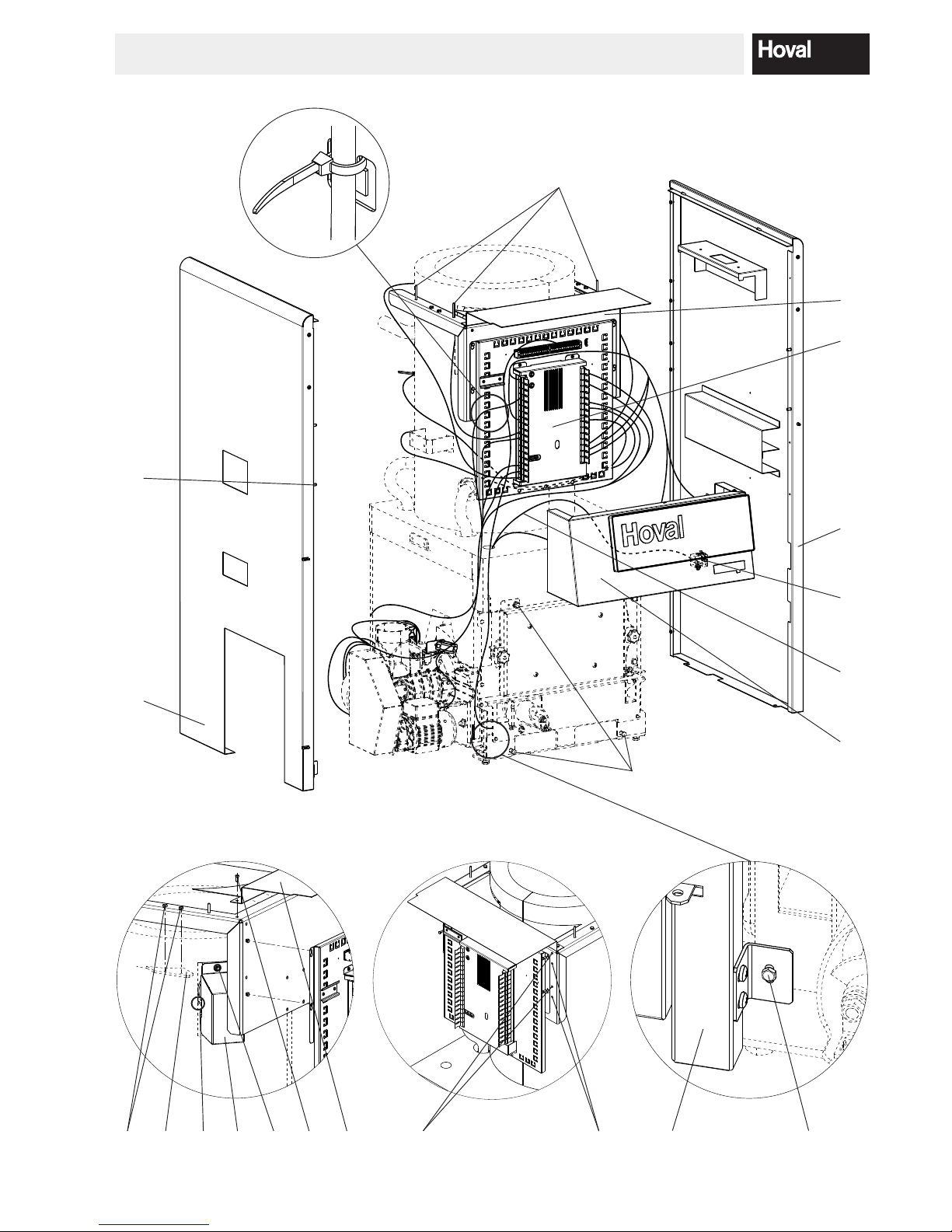 Hoval

Hoval