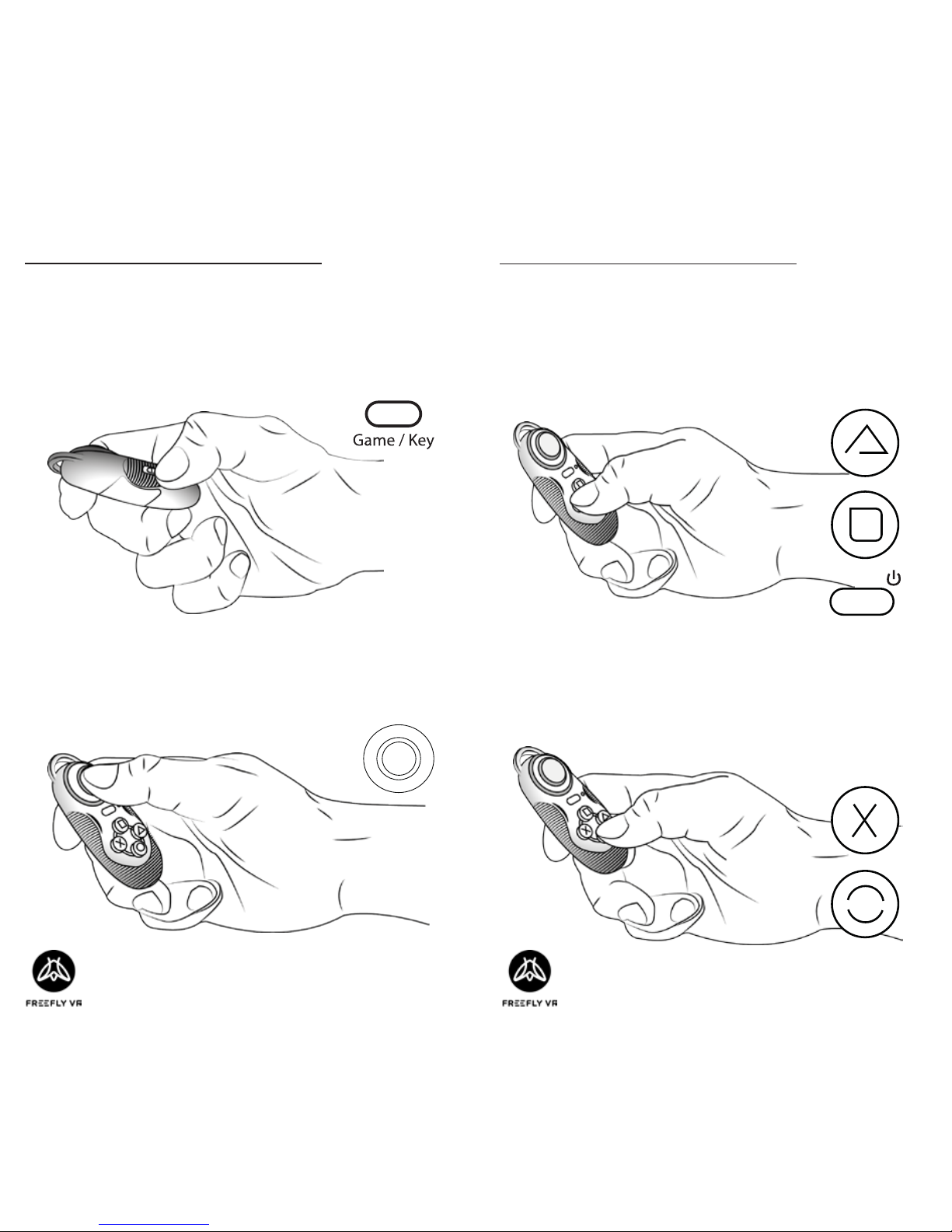 Game / Key

FREEFLY VR

FREEFLY VR