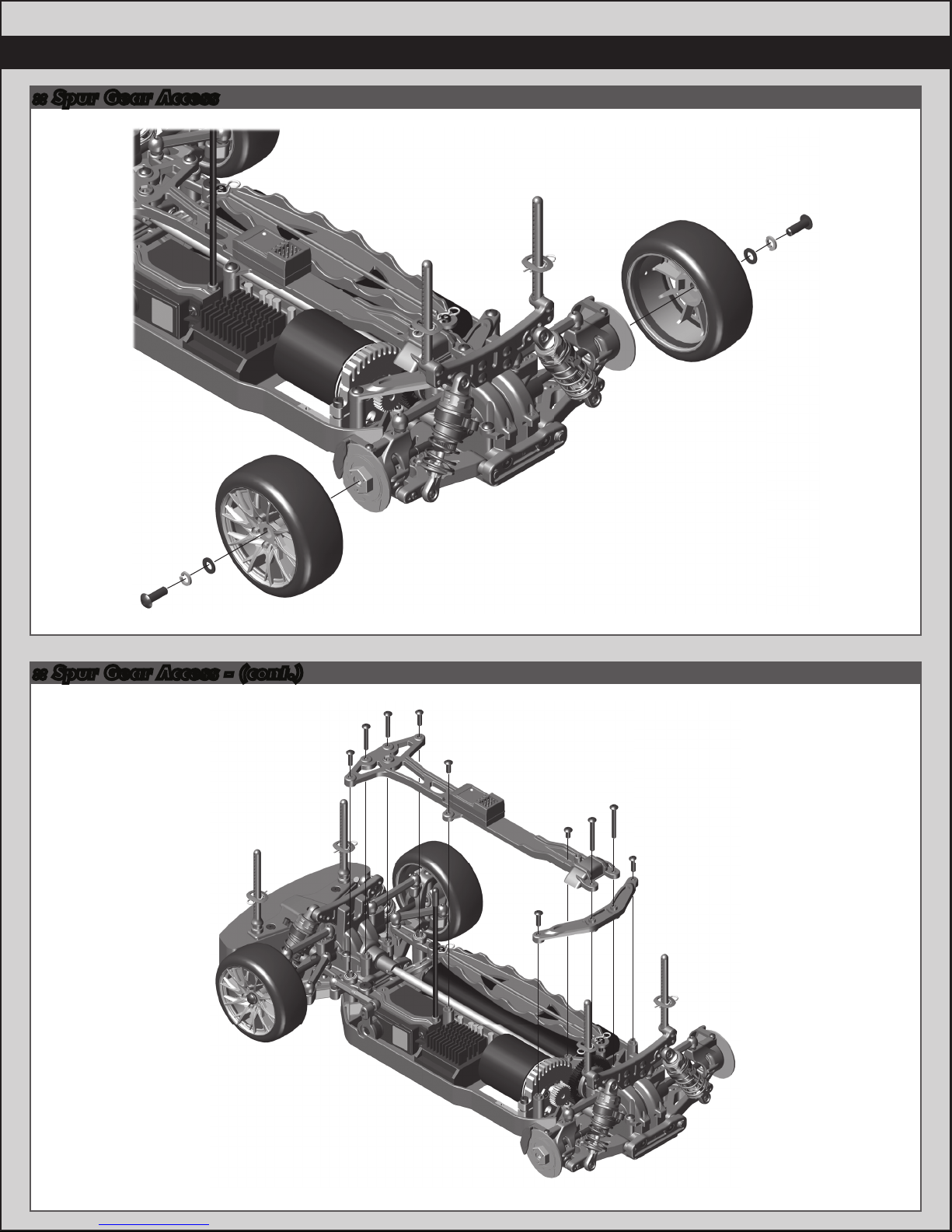 :: Spur Gear Access

:: Spur Gear Access - (cont.)