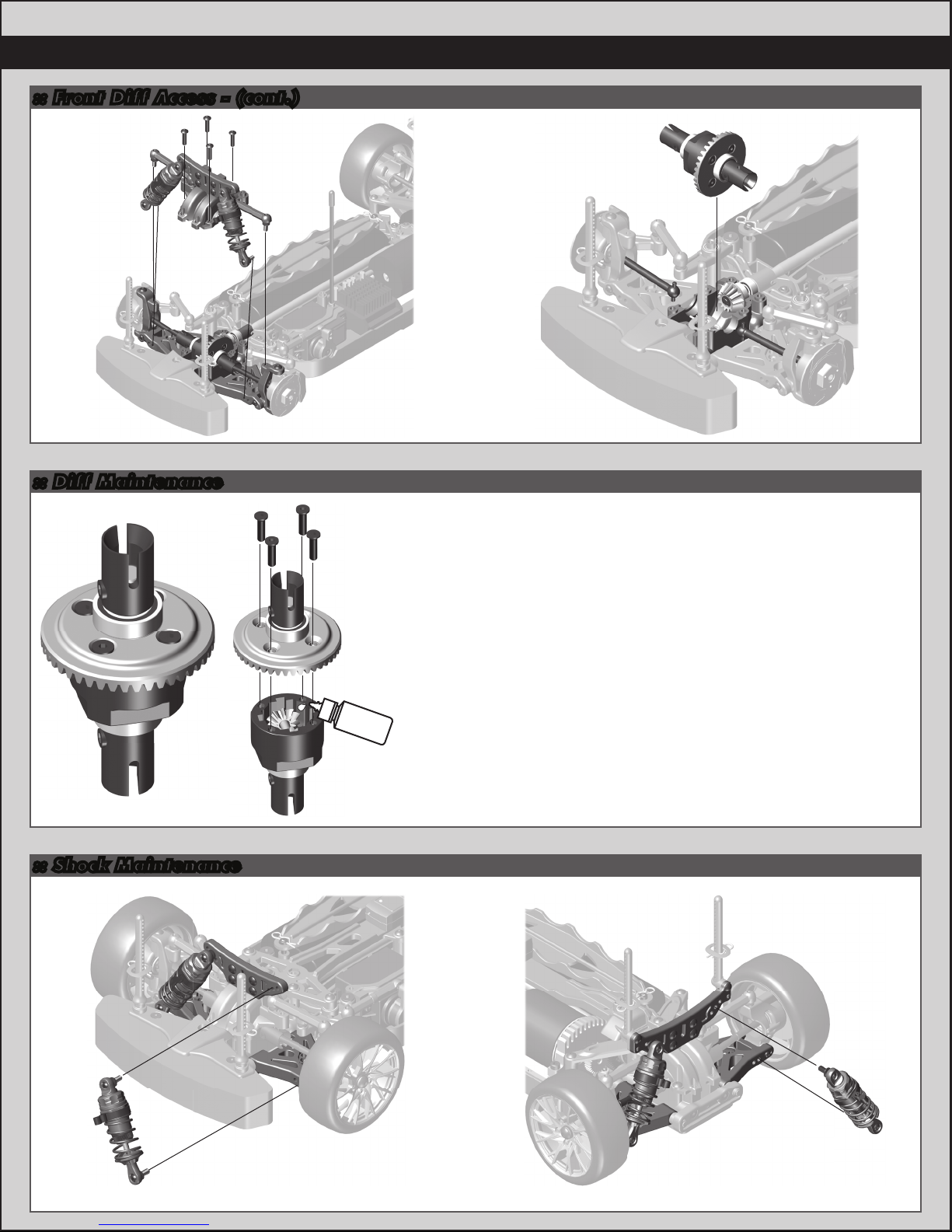 :: Front Diff Access - (cont.)

:: Diff Maintenance

:: Shock Maintenance