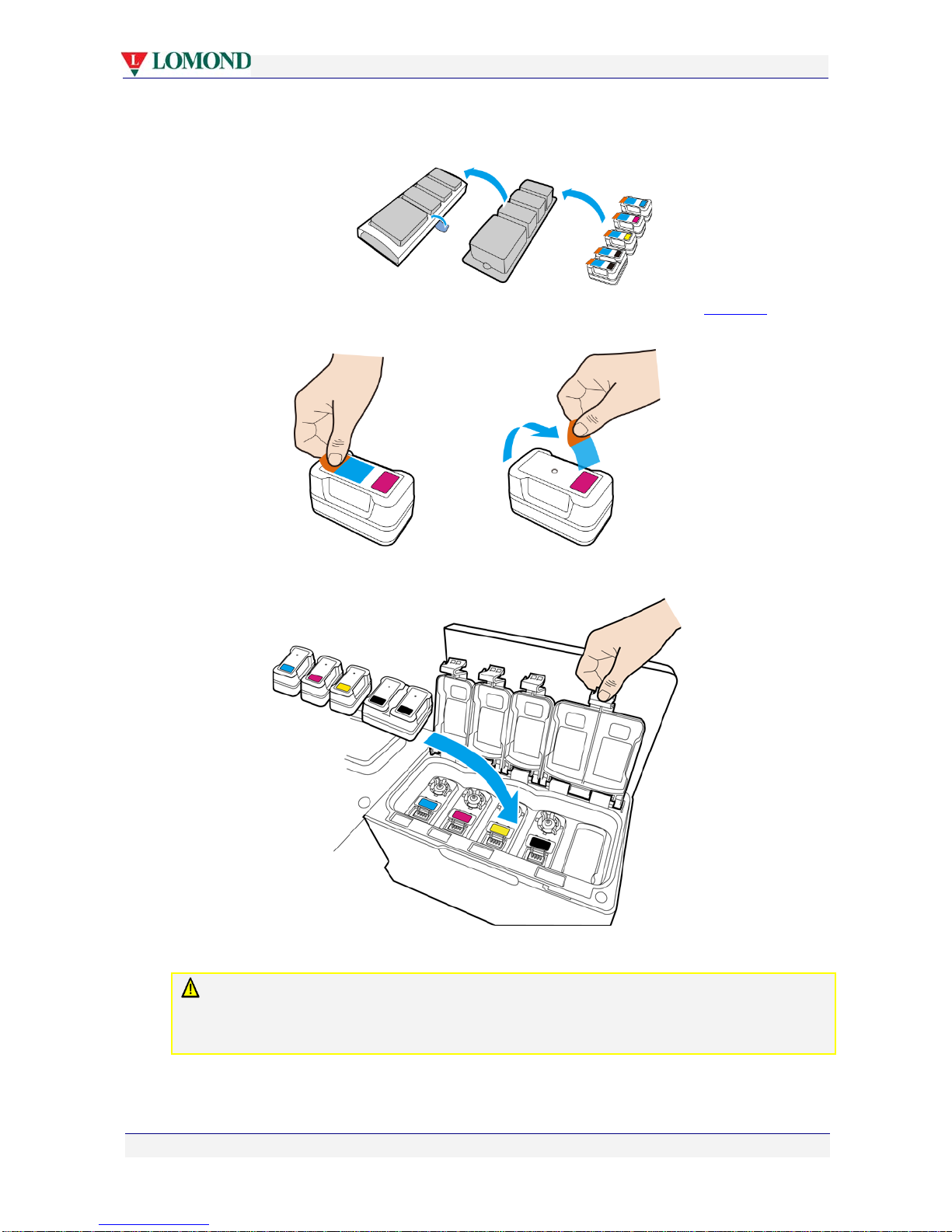 LOMOND