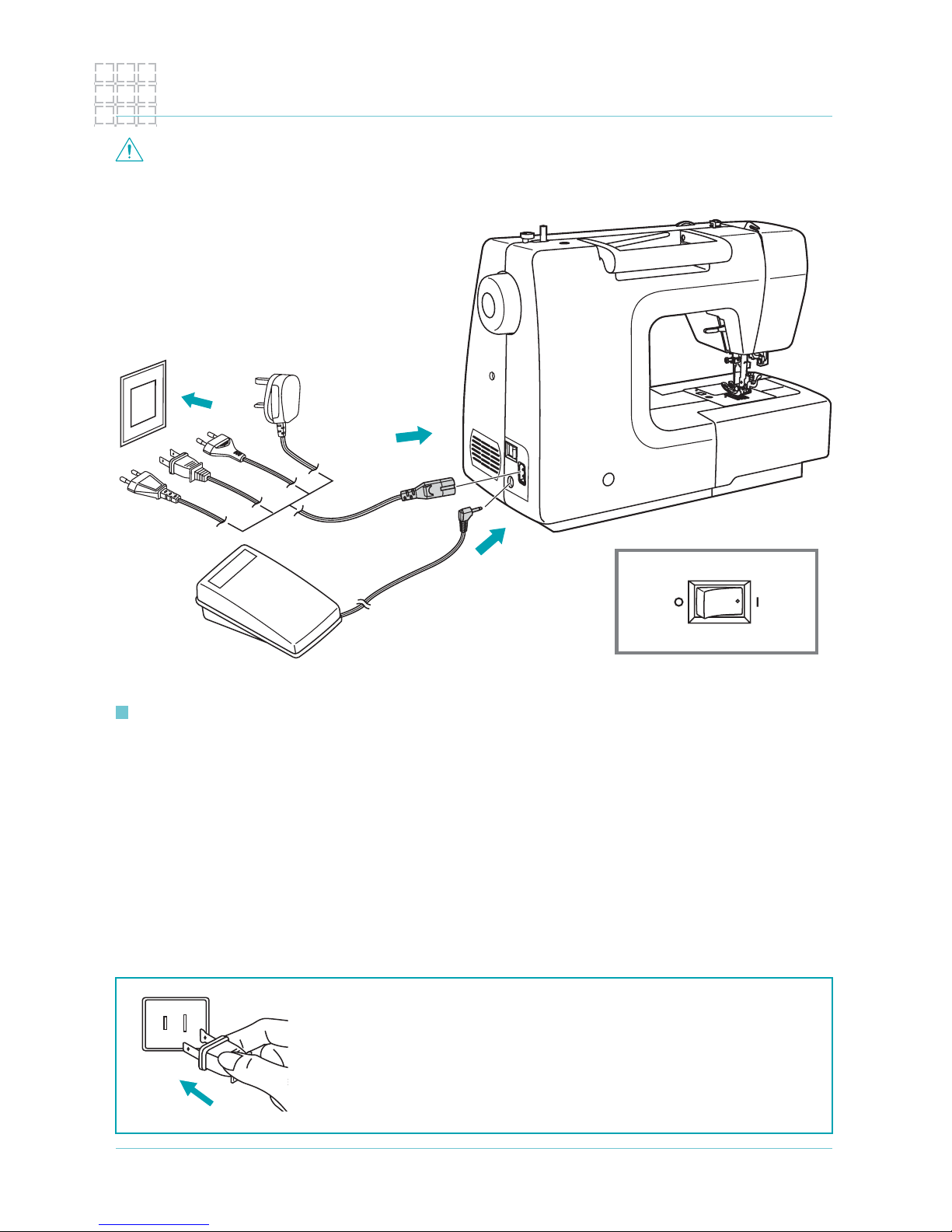 O

I