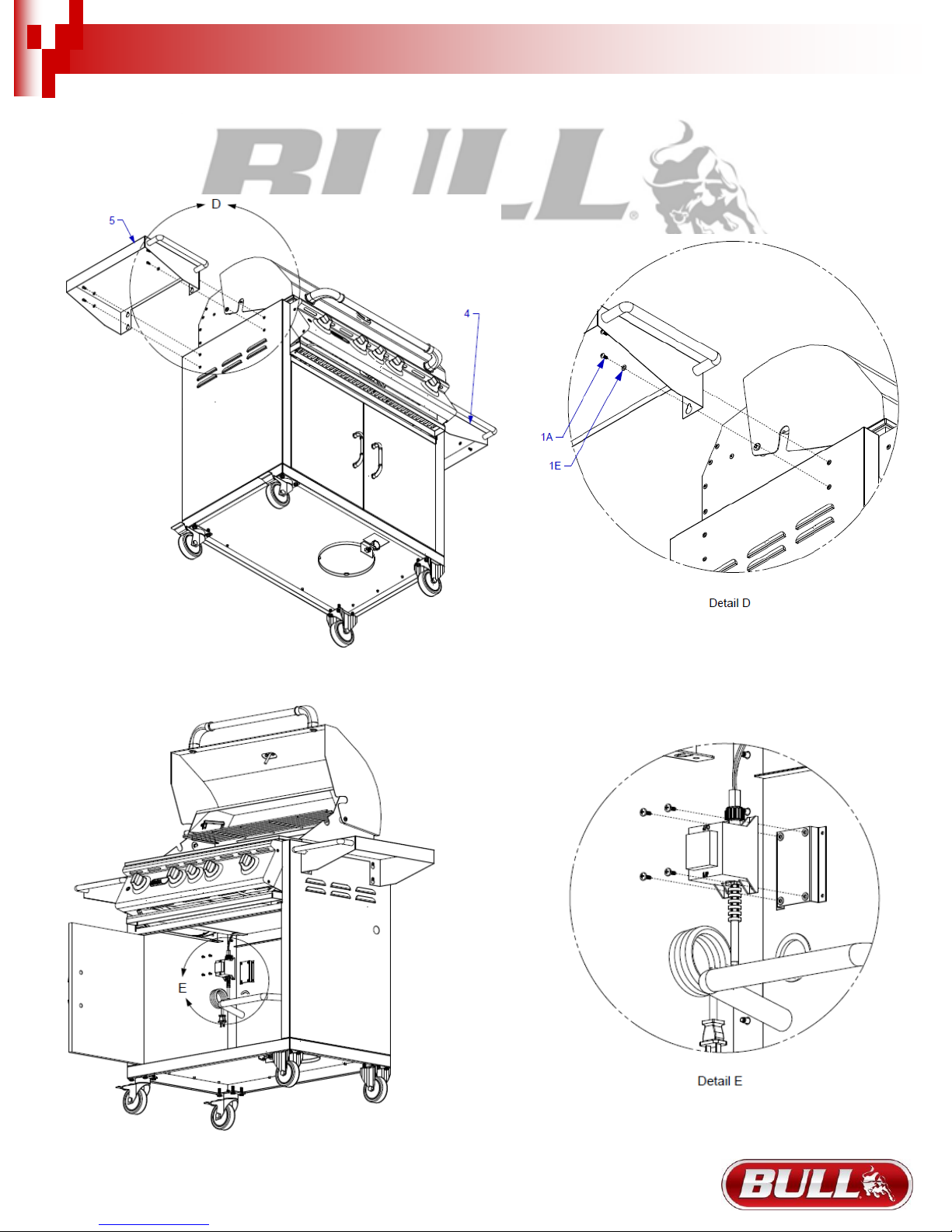 BULL

5

D

4

1A

1E

Detail D

E

Detail E

BULL