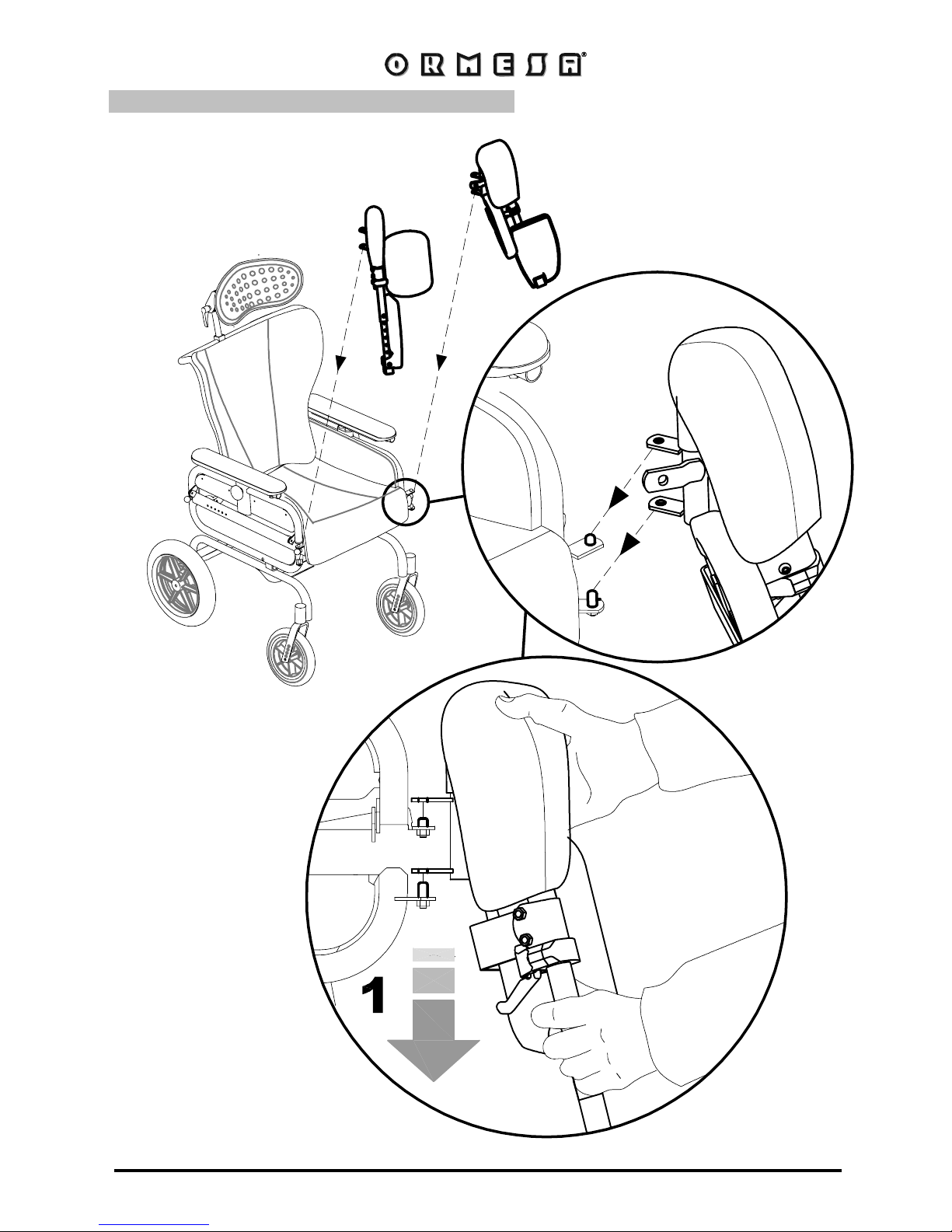 ORMESA®

1