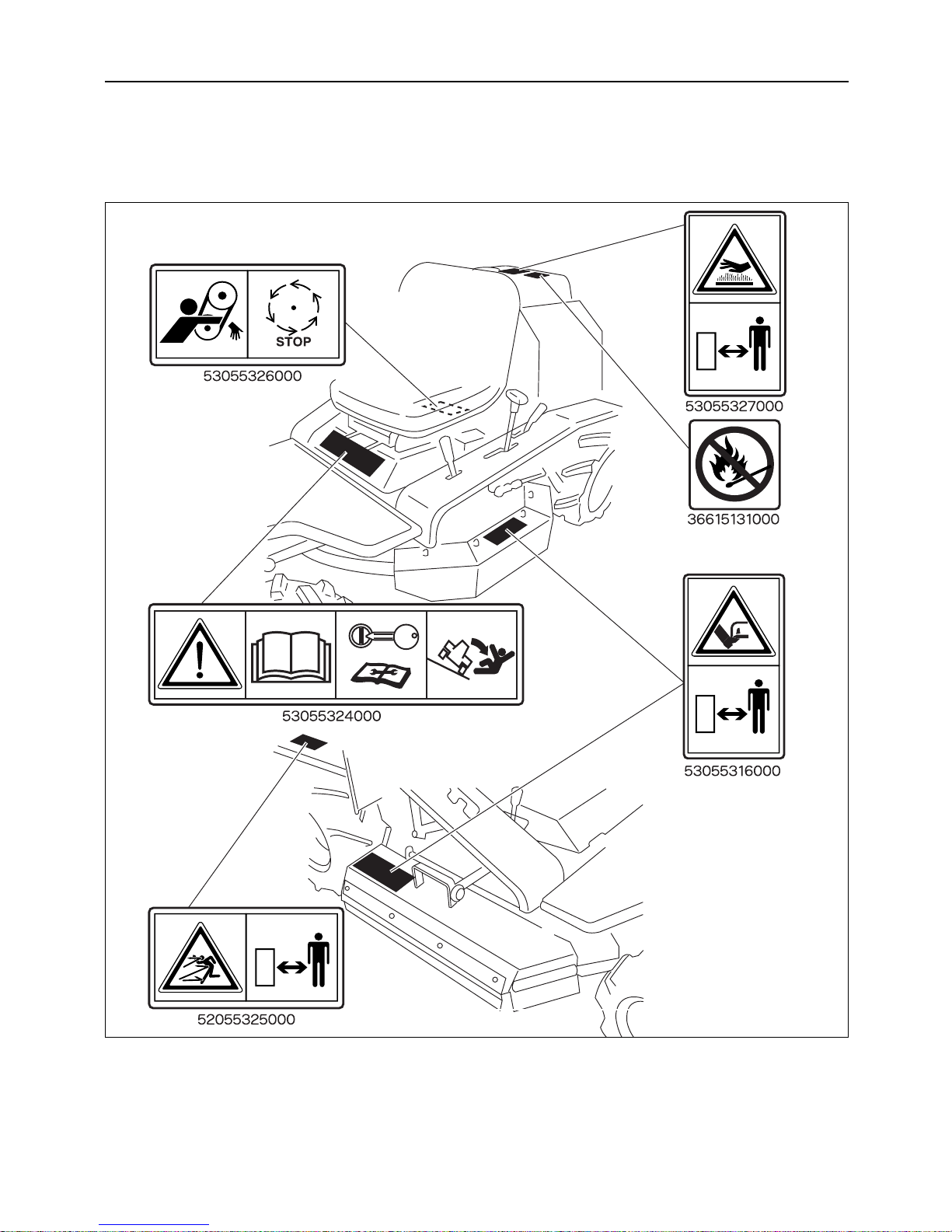 STOP

53055326000

53055327000

36615131000

53055324000

53055316000

52055325000