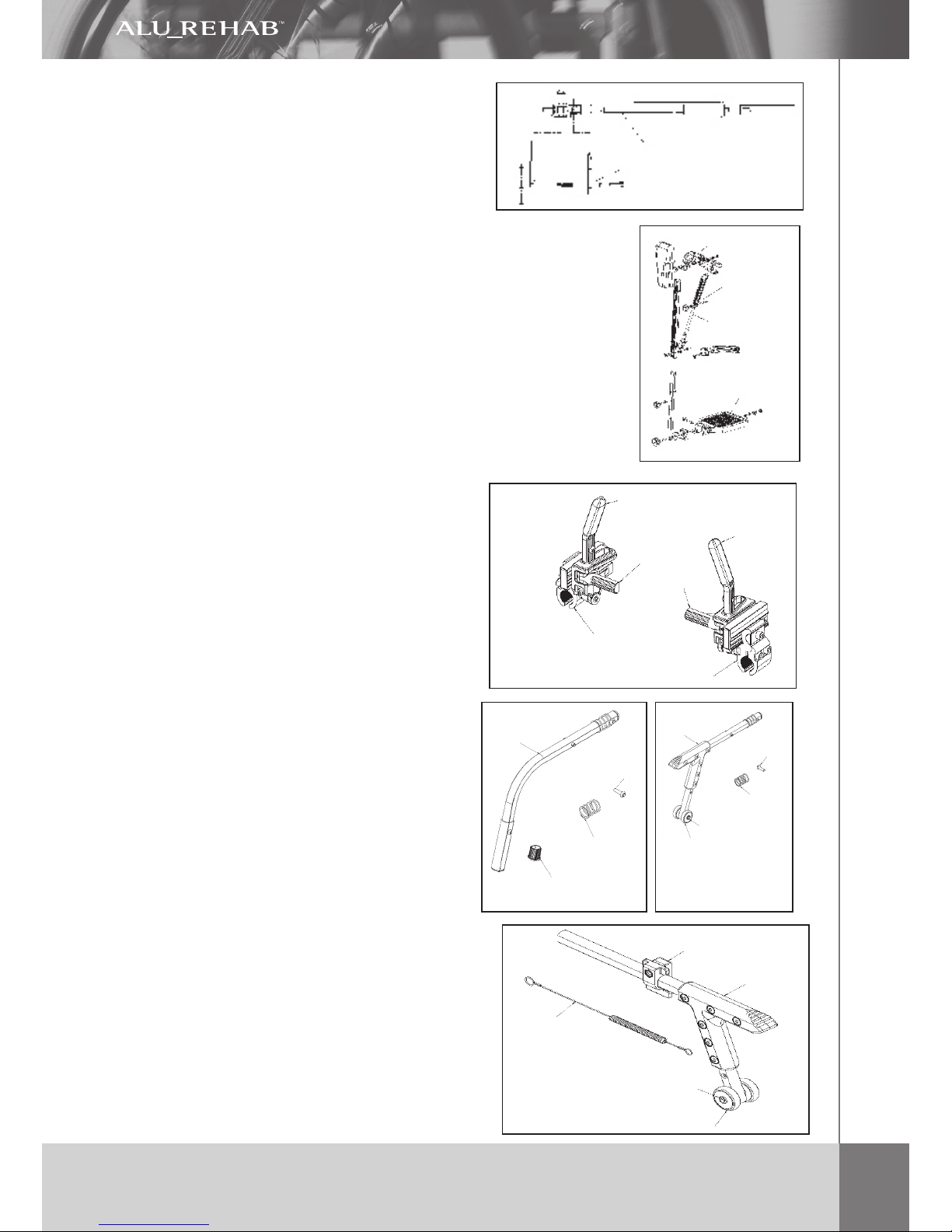 ALU_REHAB™