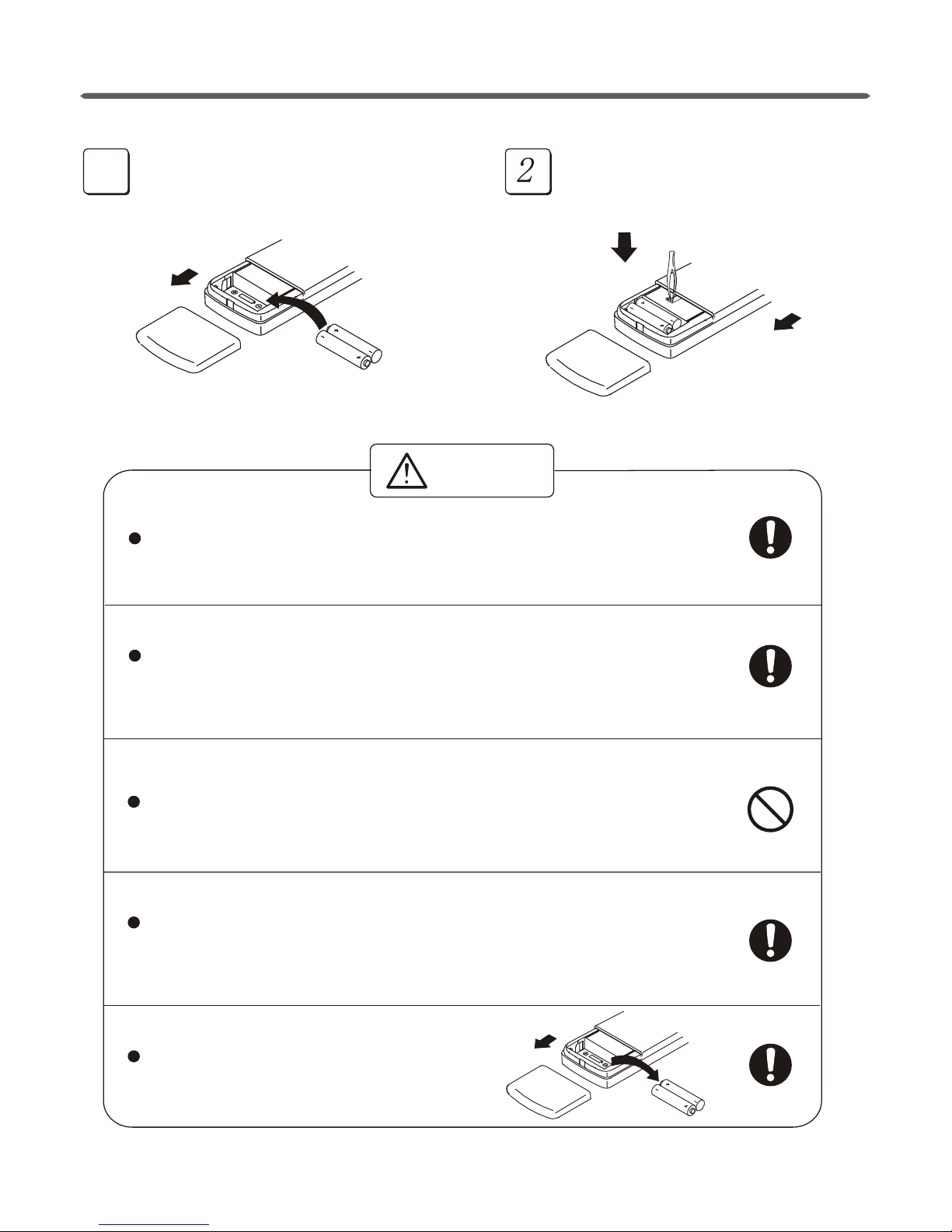 2