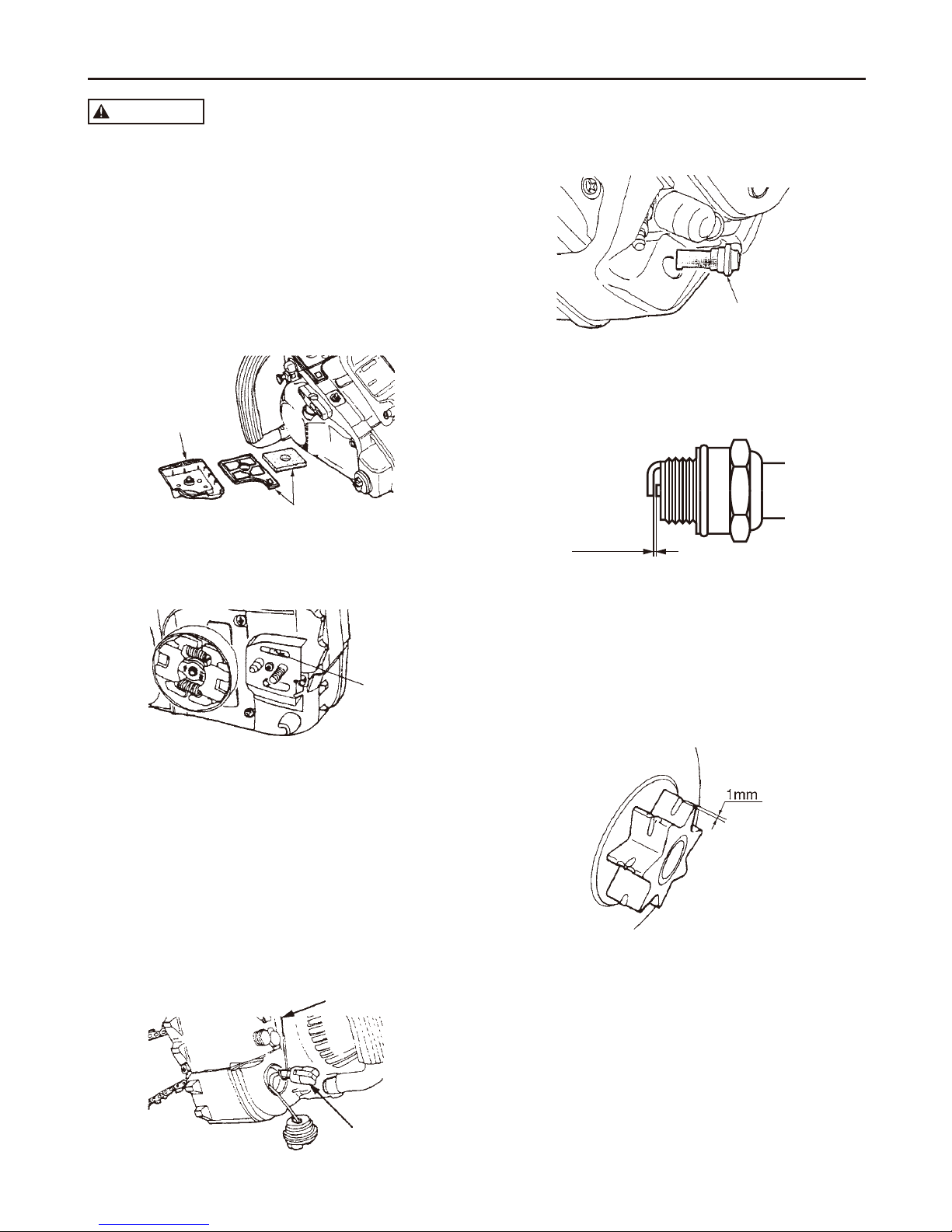 1mm