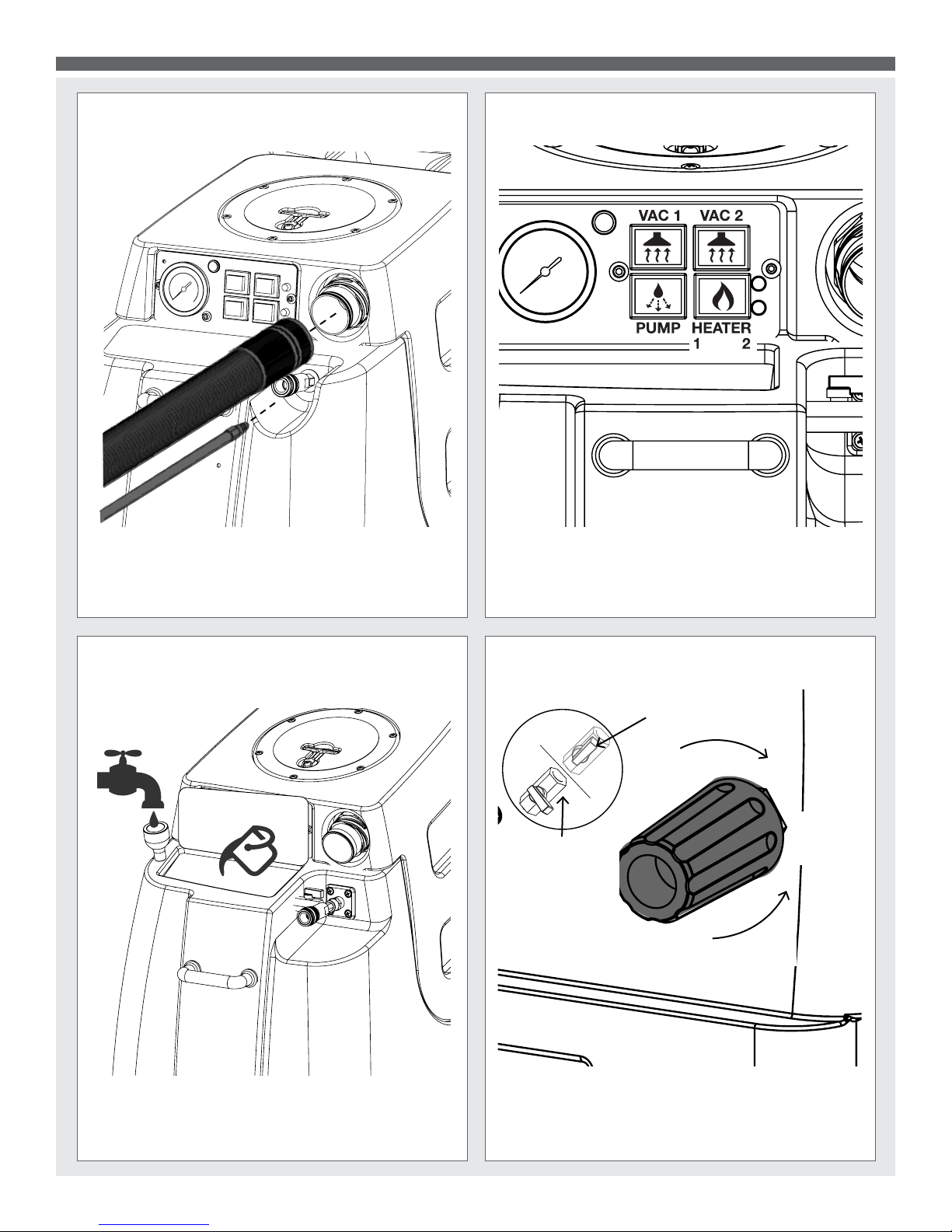 VAC 1 VAC 2

PUMP HEATER
1 2