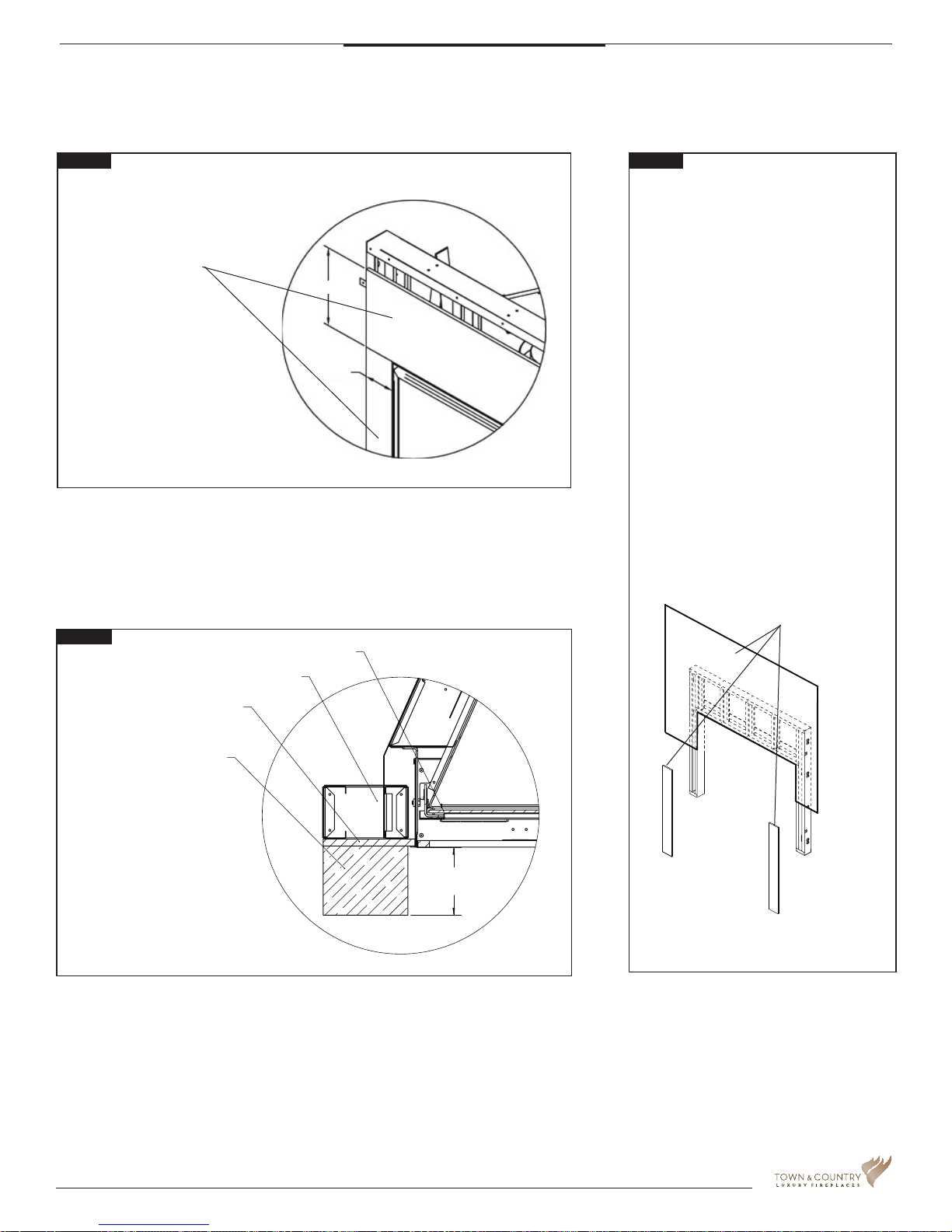 TOWN & COUNTRY
LUXURY FIREPLACES