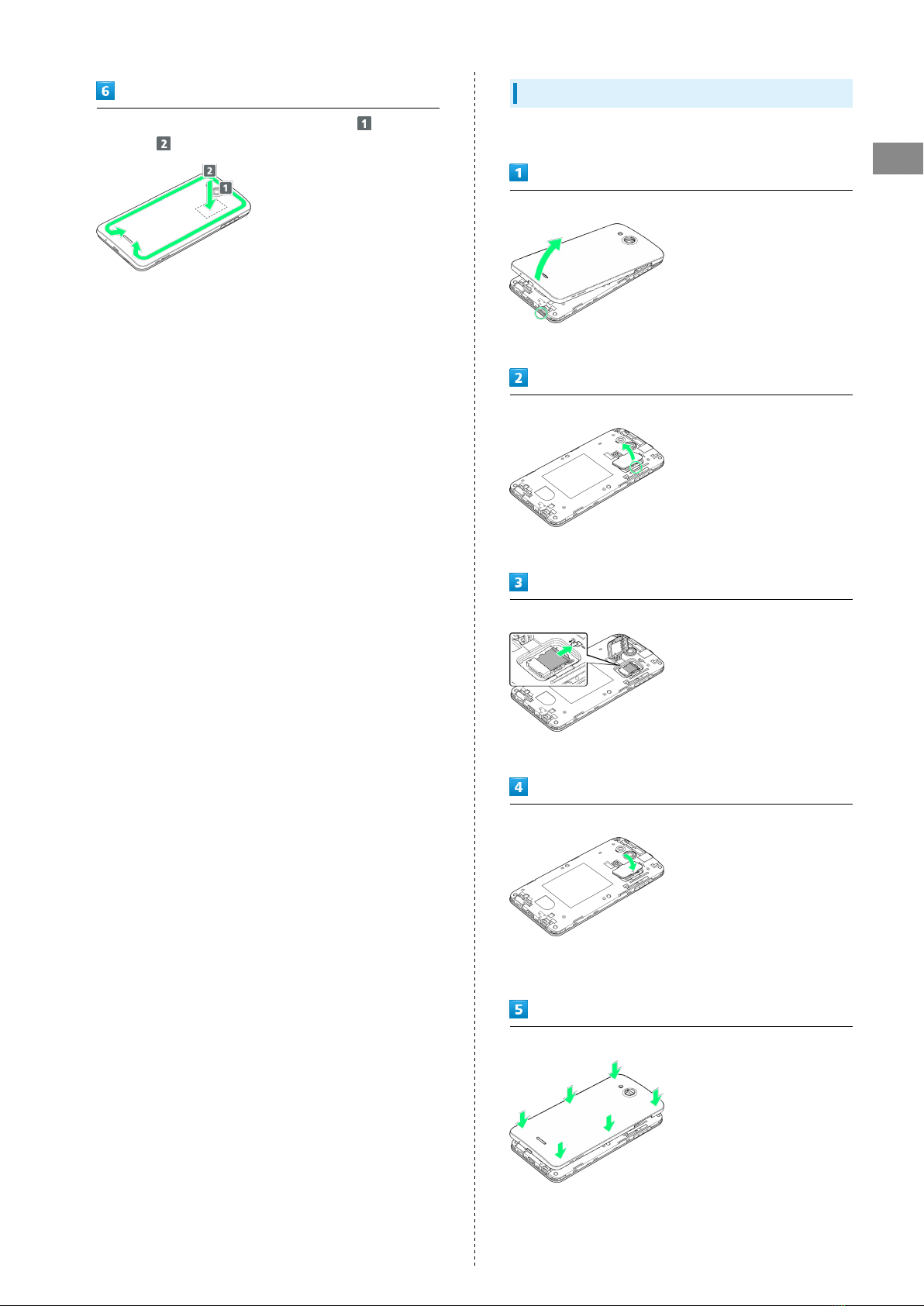 6

1

2

2
1

1

2

3

4

5