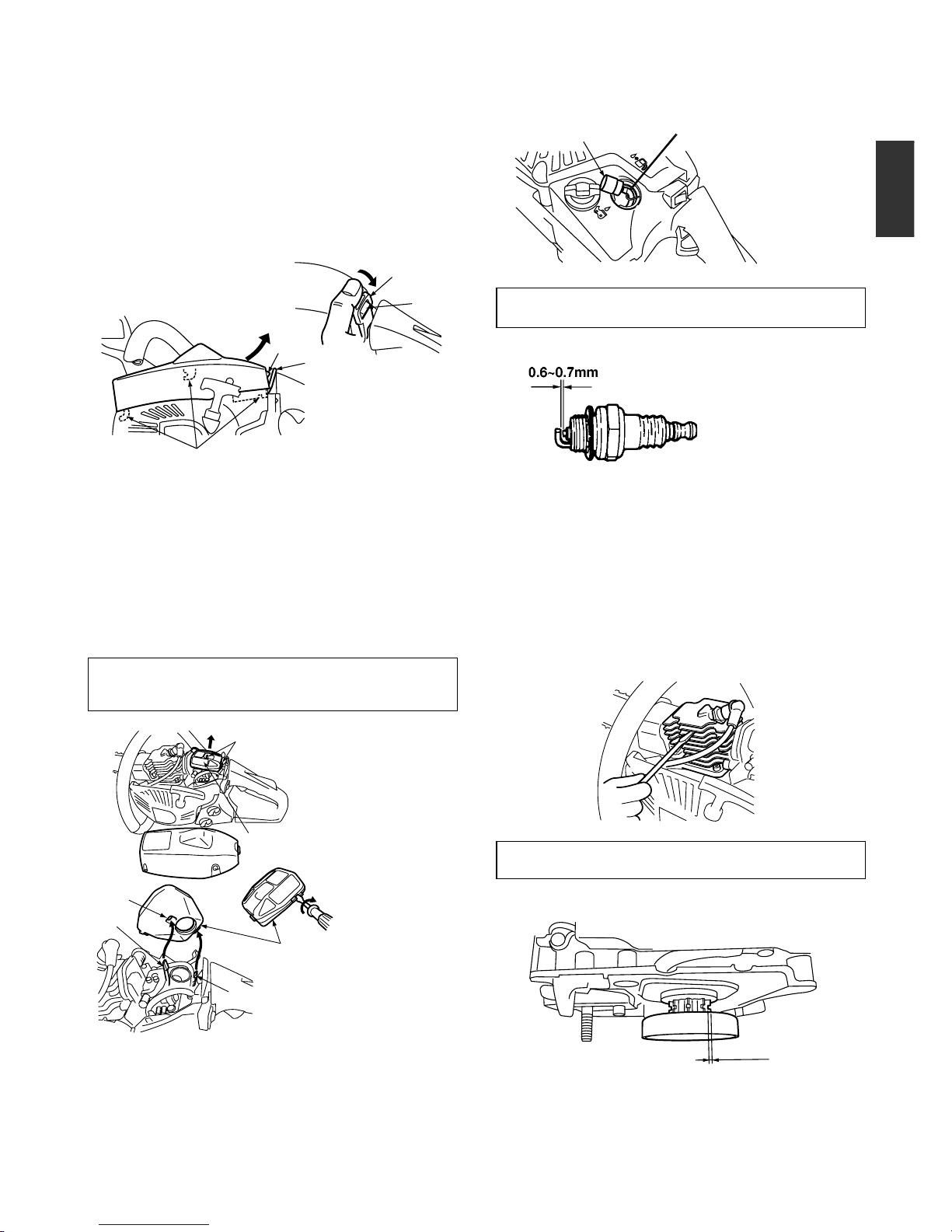 0.6~0.7mm