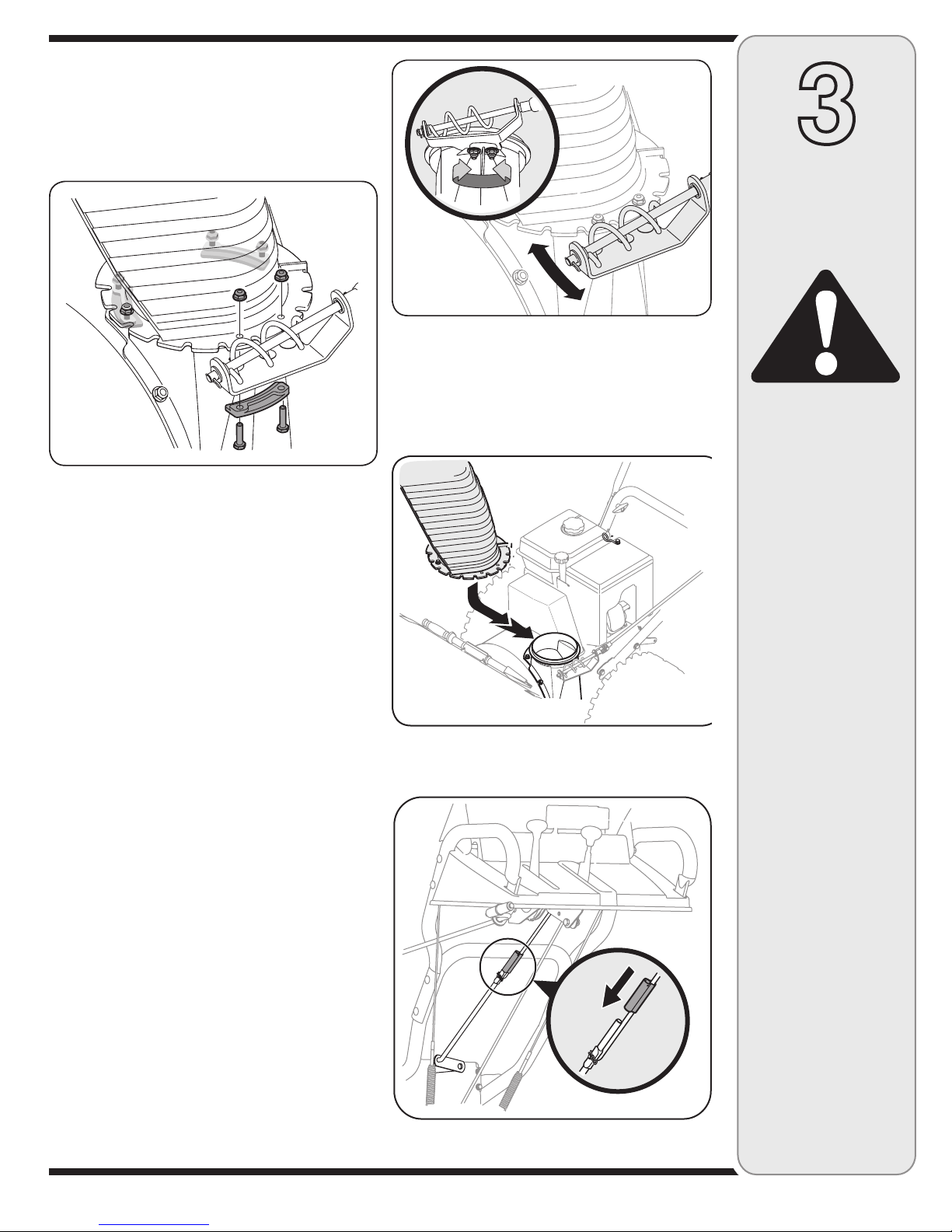 3