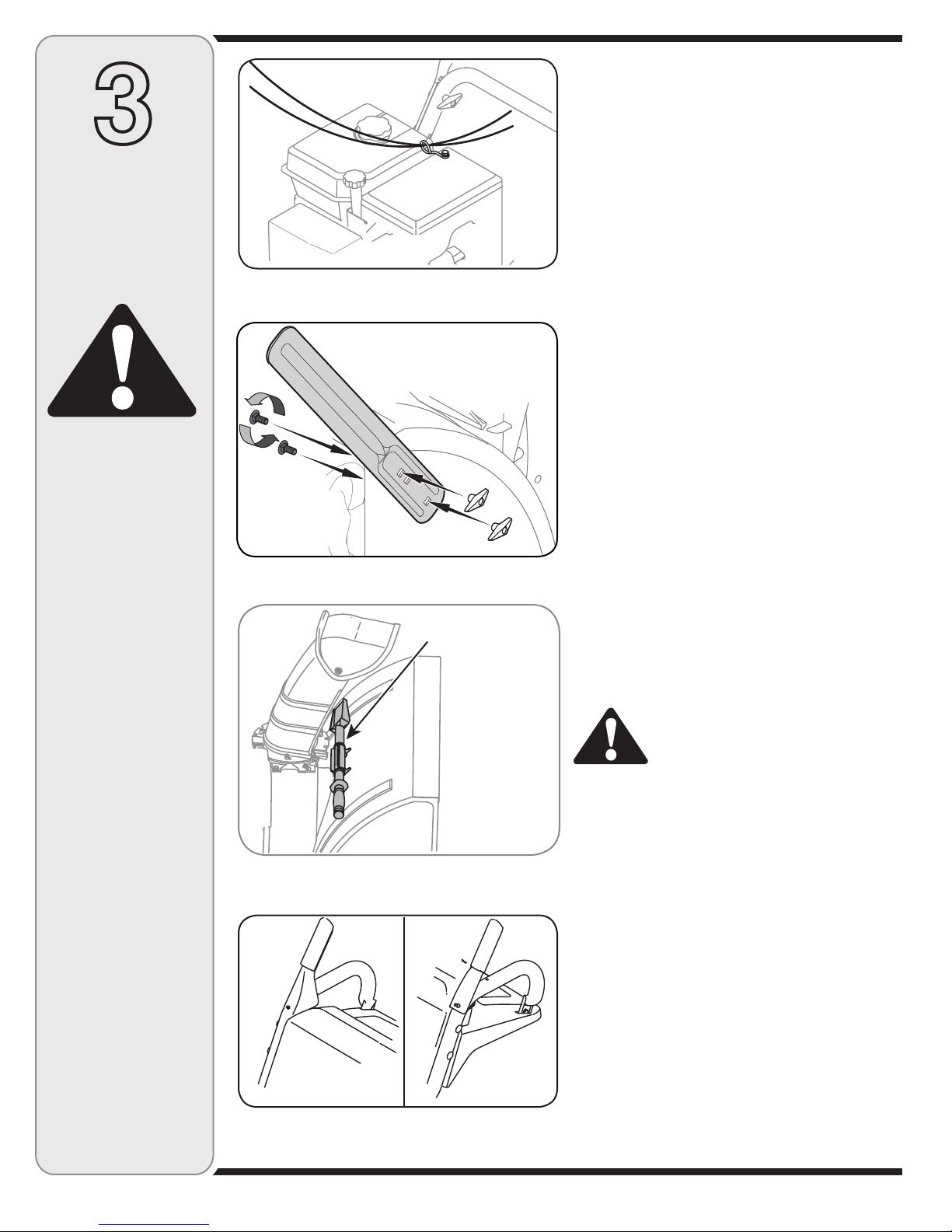 3