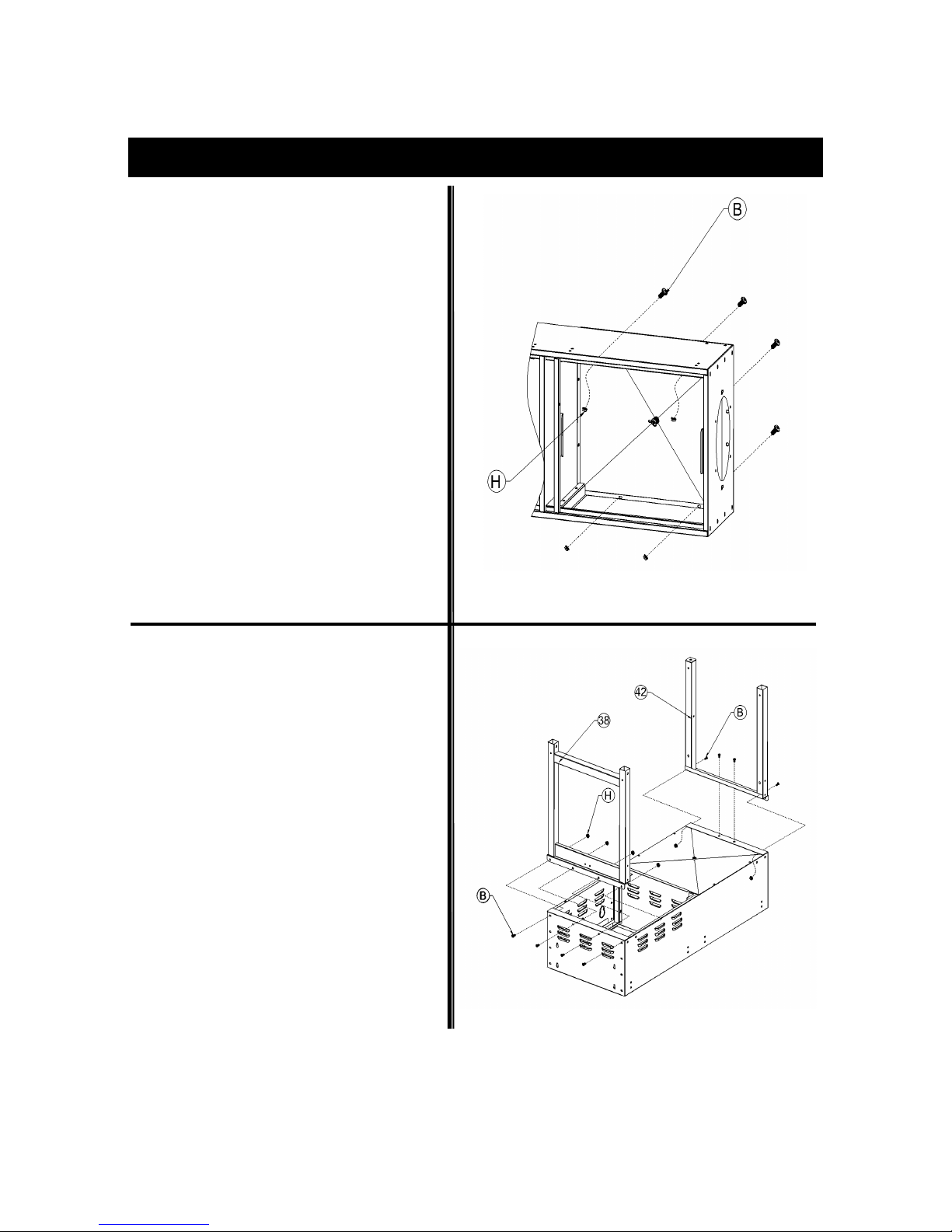 B

H

42

B

38

H

B