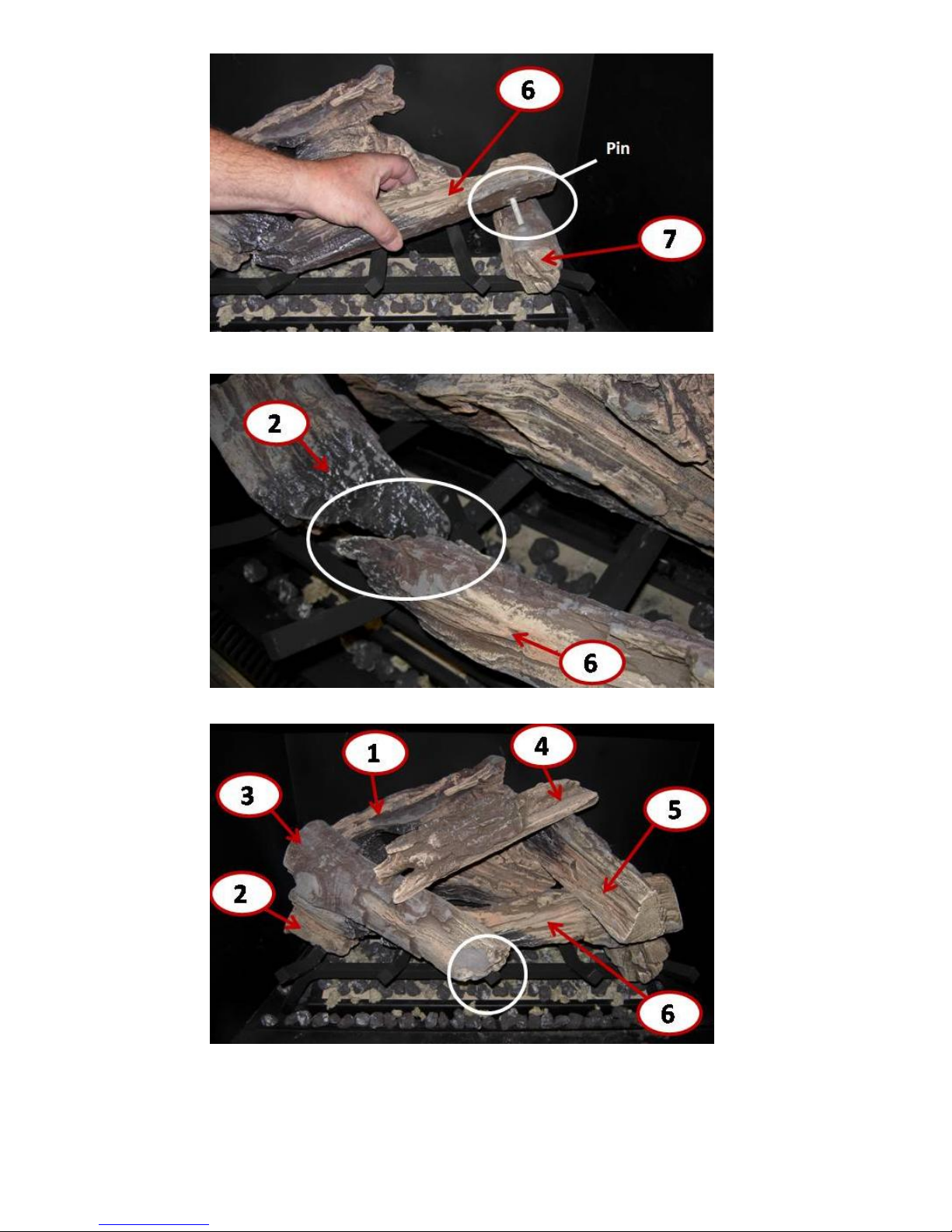 6
Pin
7

2
6

1
4
3
5
2
6