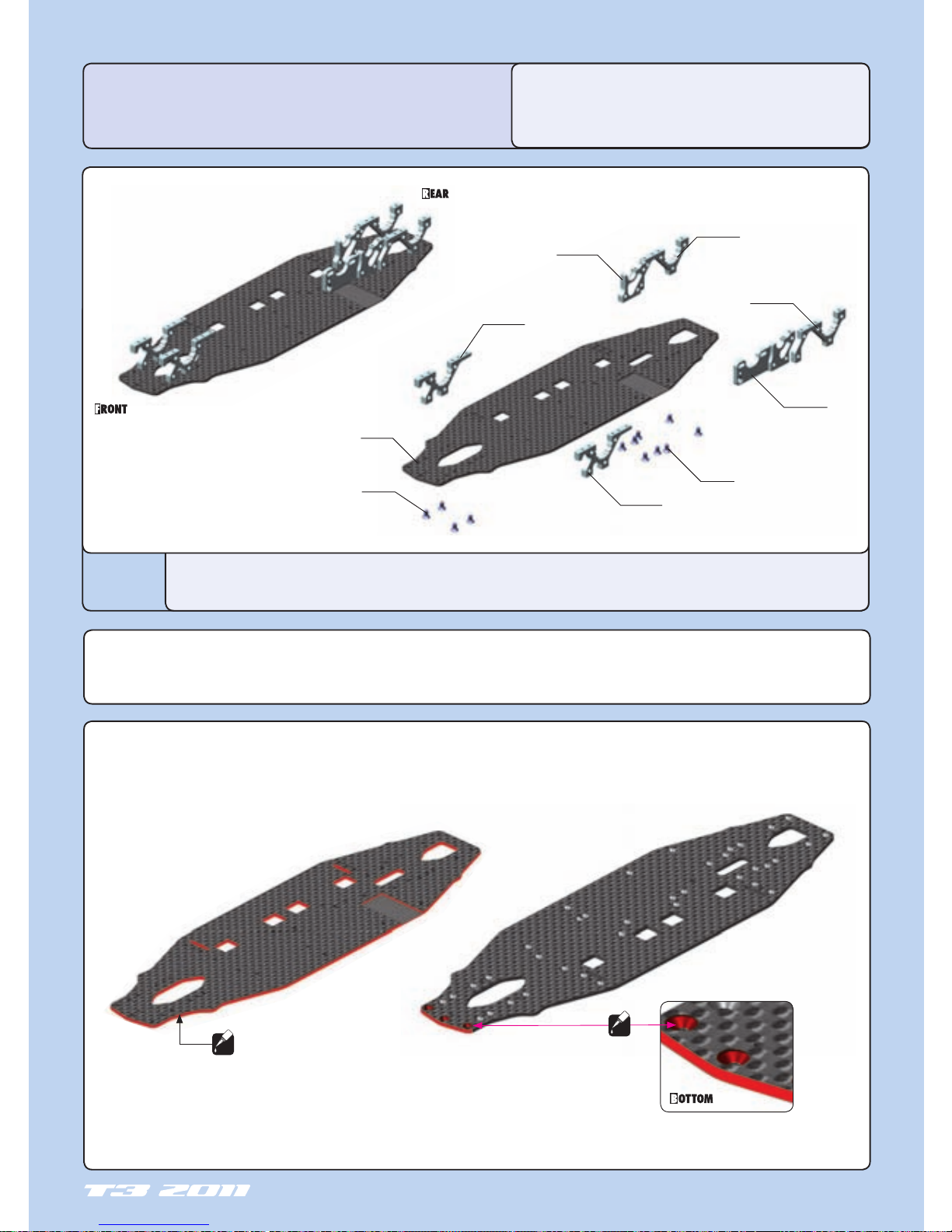 REAR

FRONT

BOTTOM

T3 2011