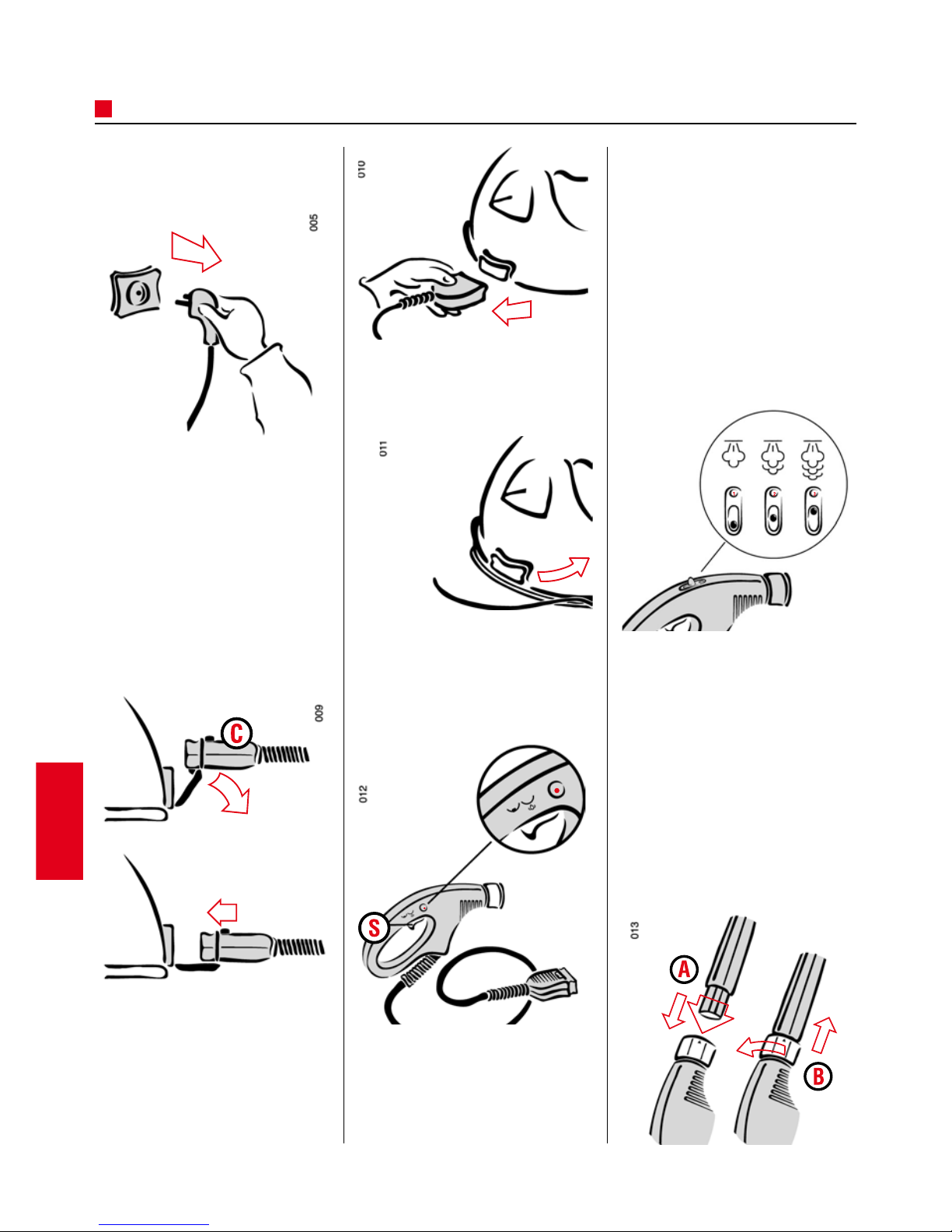 005

009

C

010

011

012

S

013

A

B