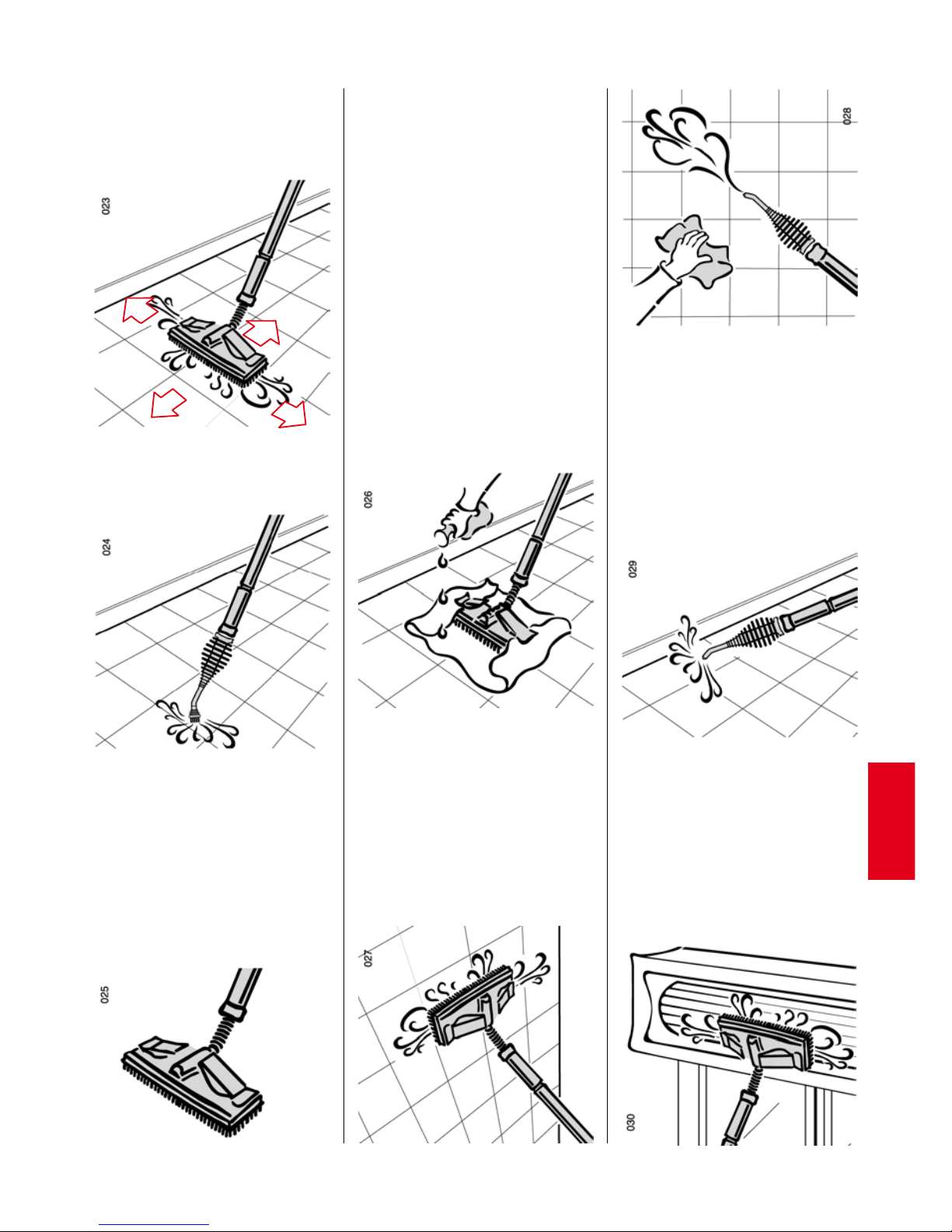 023

024

025

026

027

028

029

030