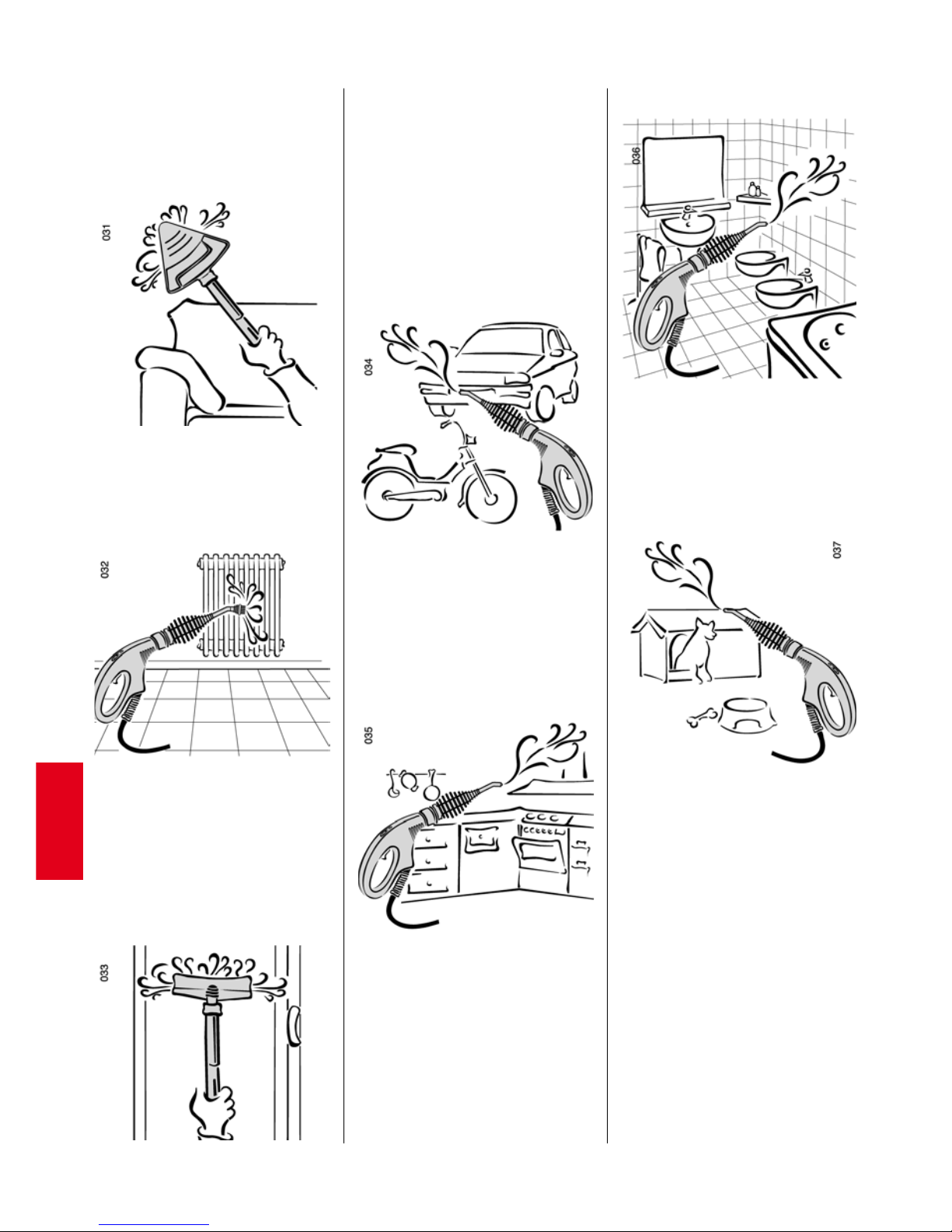 031

032

033

034

035

036

037