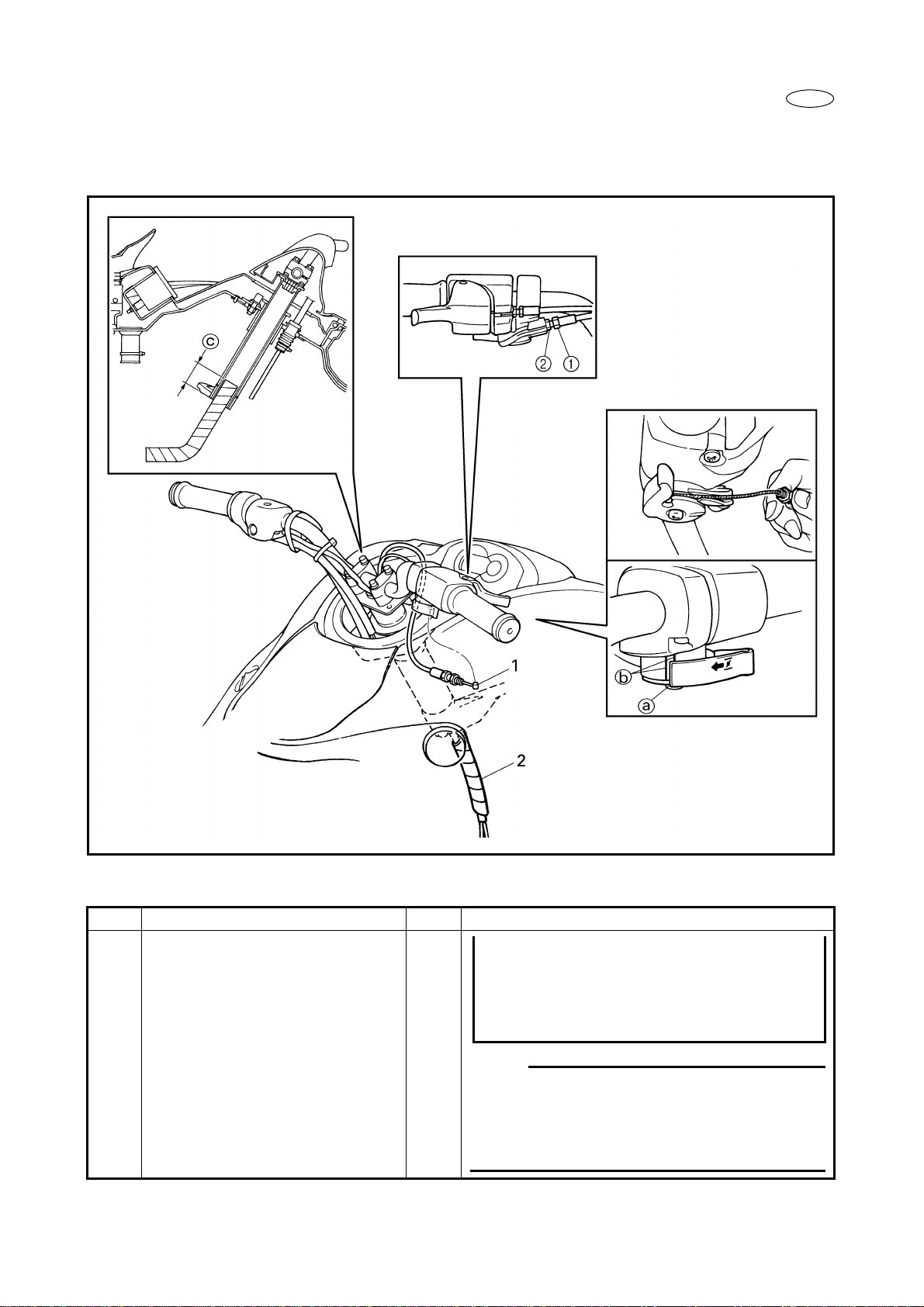 ⓒ

② ①

1

ⓑ

ⓐ

2