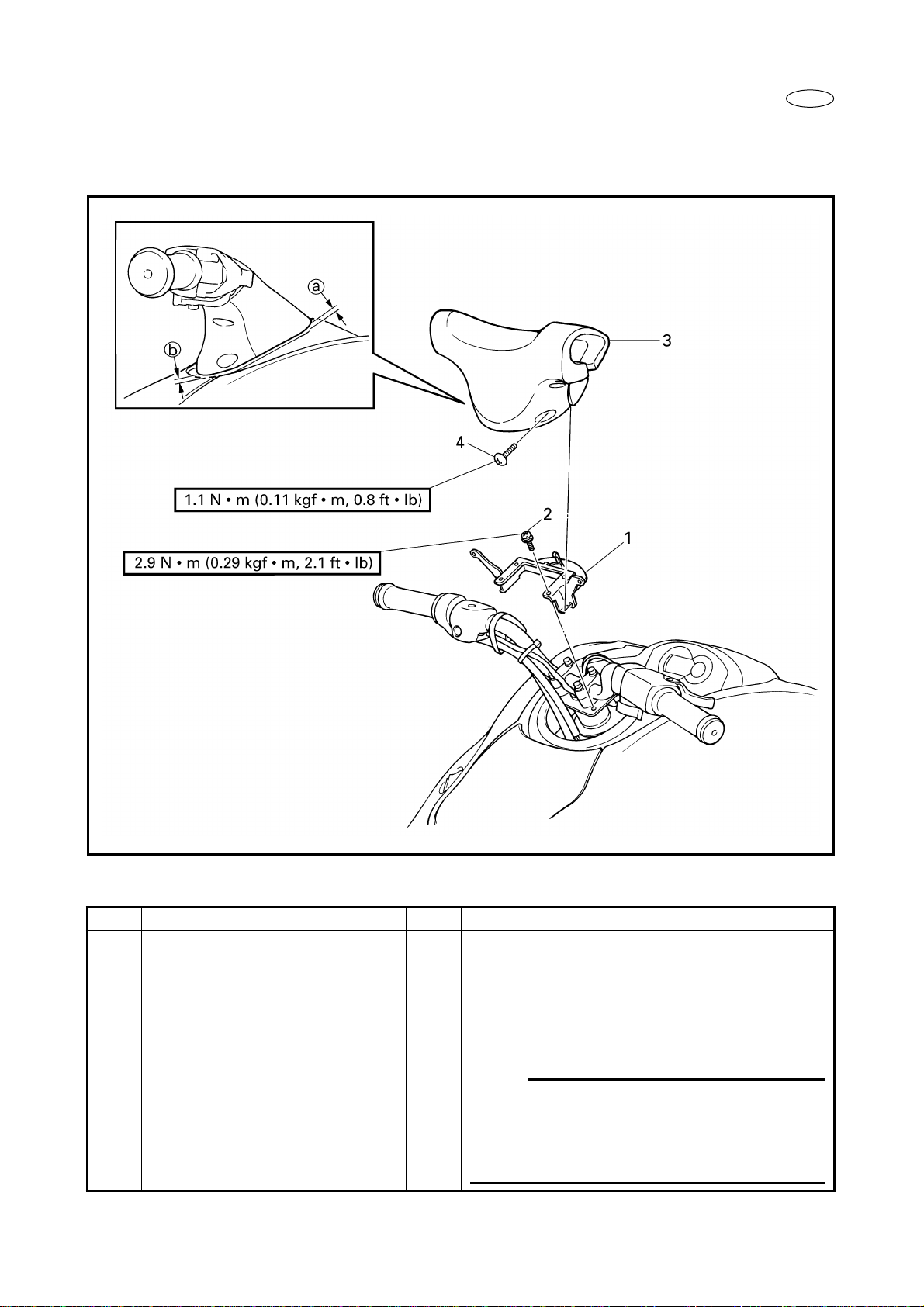 ⓐ

ⓑ

3

4

1.1 N • m (0.11 kgf • m, 0.8 ft • lb)

2

1

2.9 N • m (0.29 kgf • m, 2.1 ft • lb)