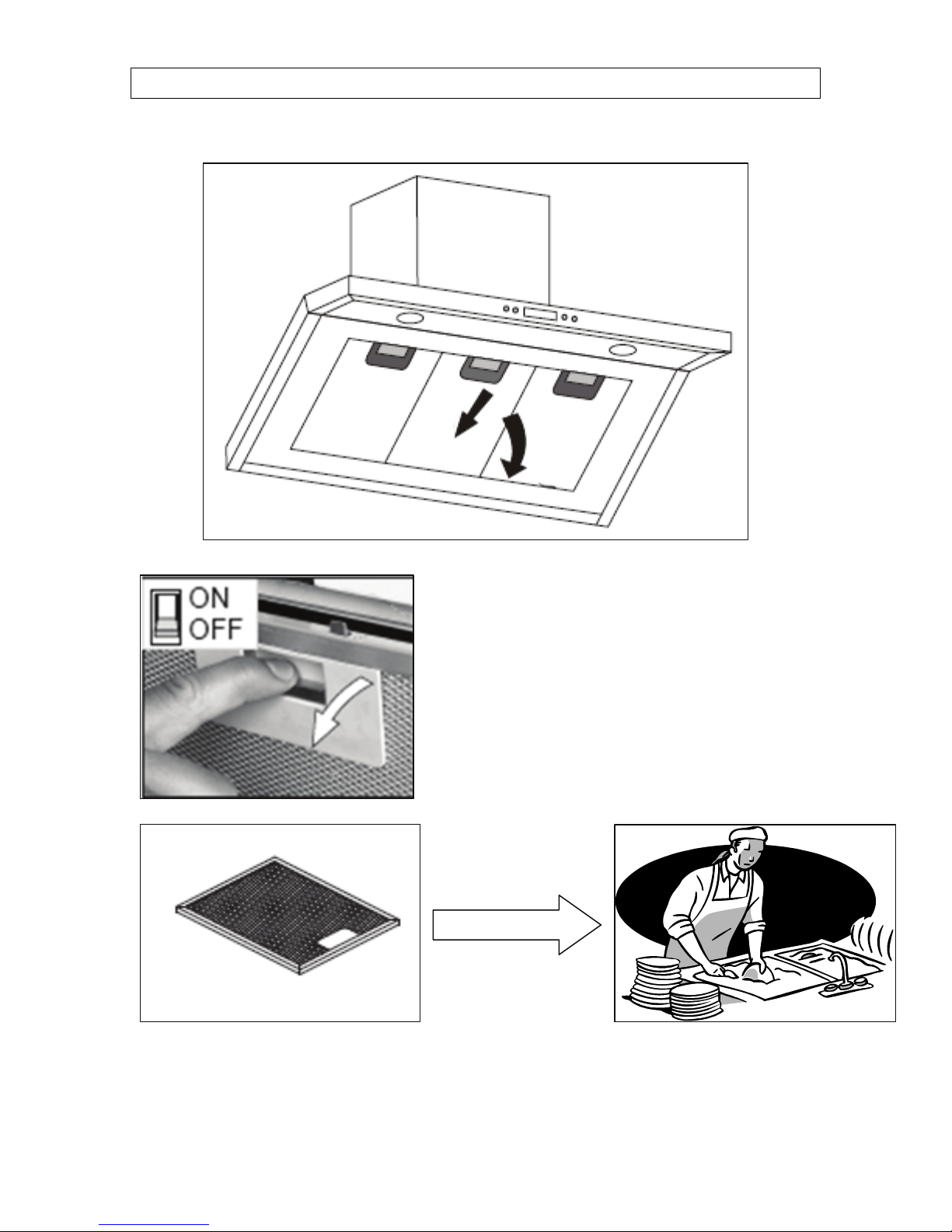 ON
OFF