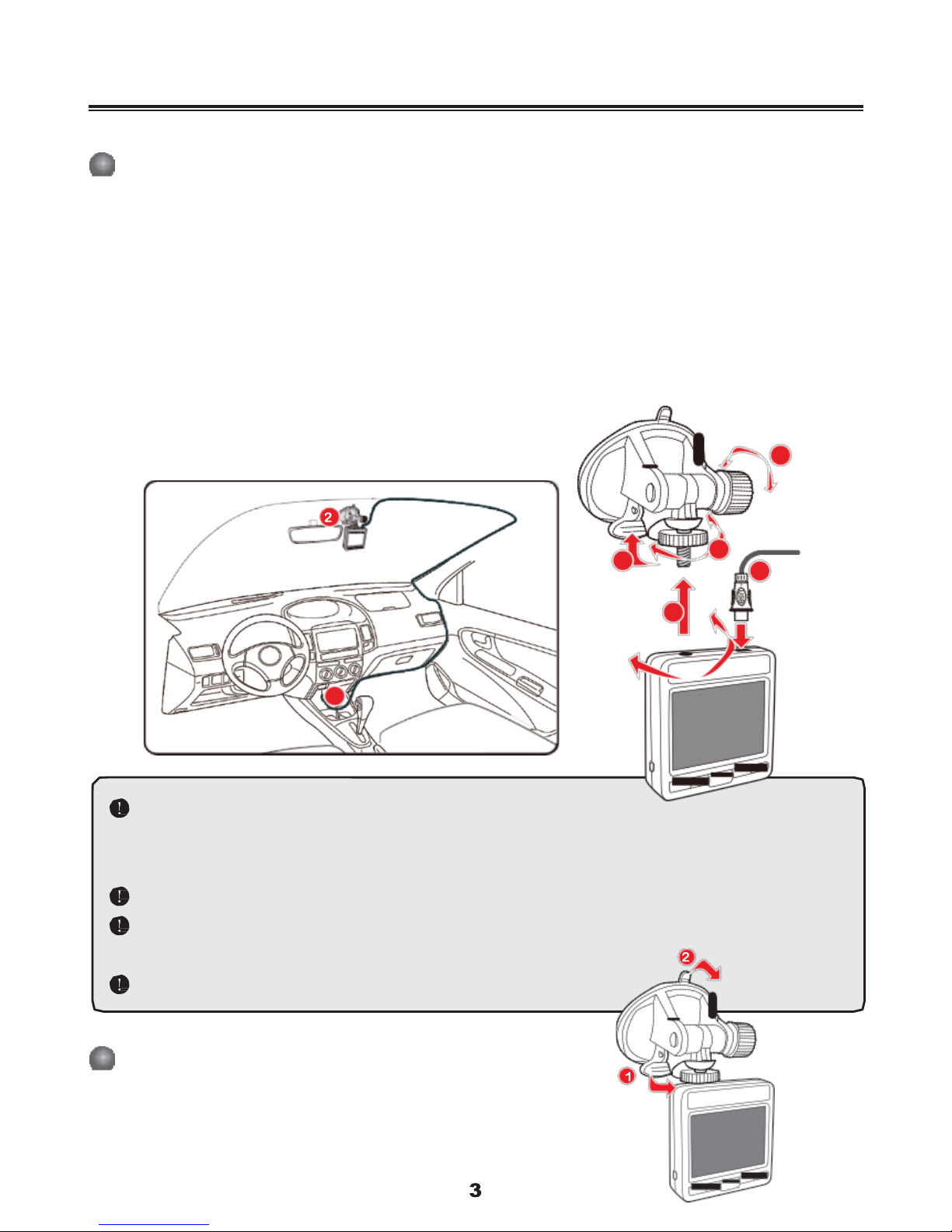 2

2

1

3