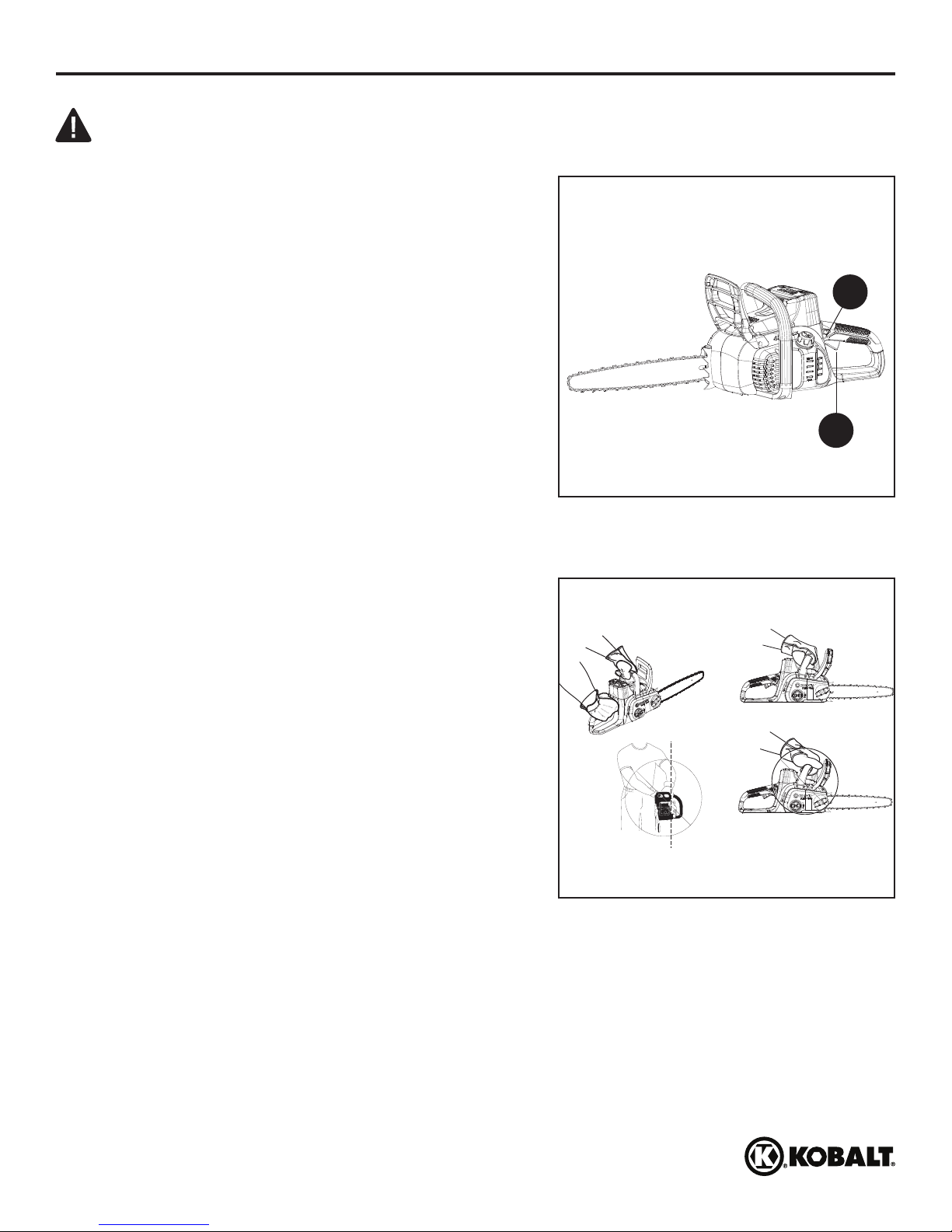 KOBALT