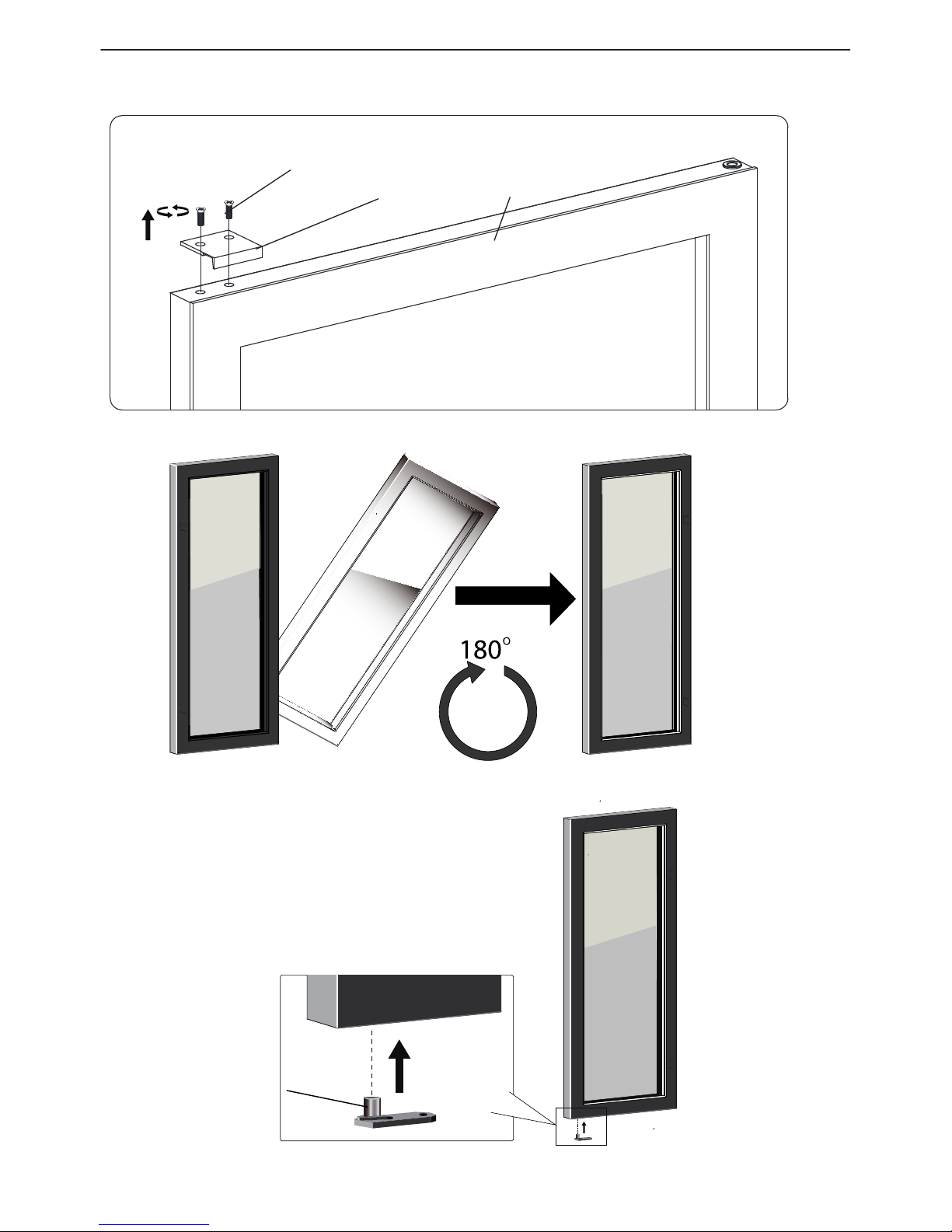 $180^{\circ}$